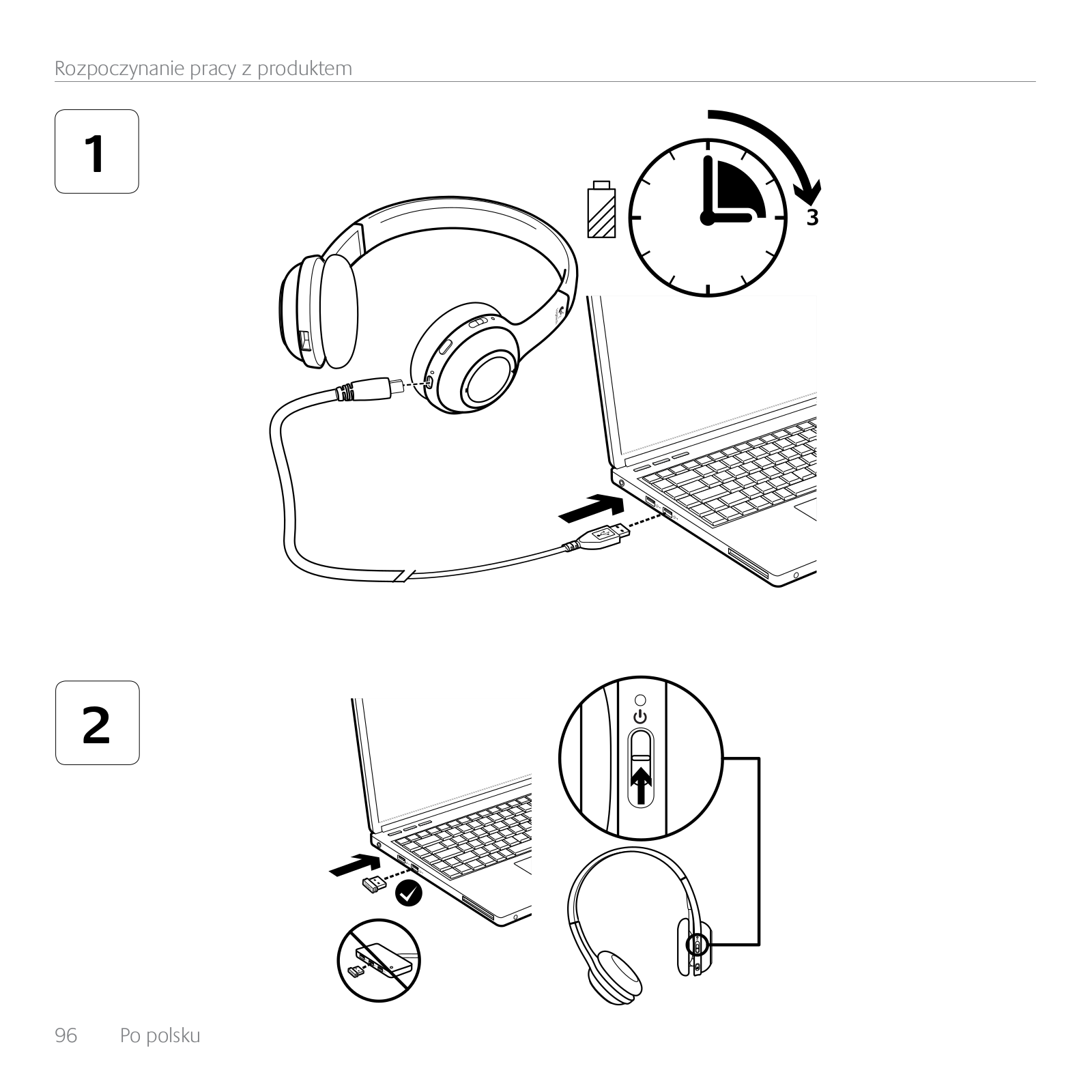 Rozpoczynanie pracy z produktem

1

3

2

96 Po polsku