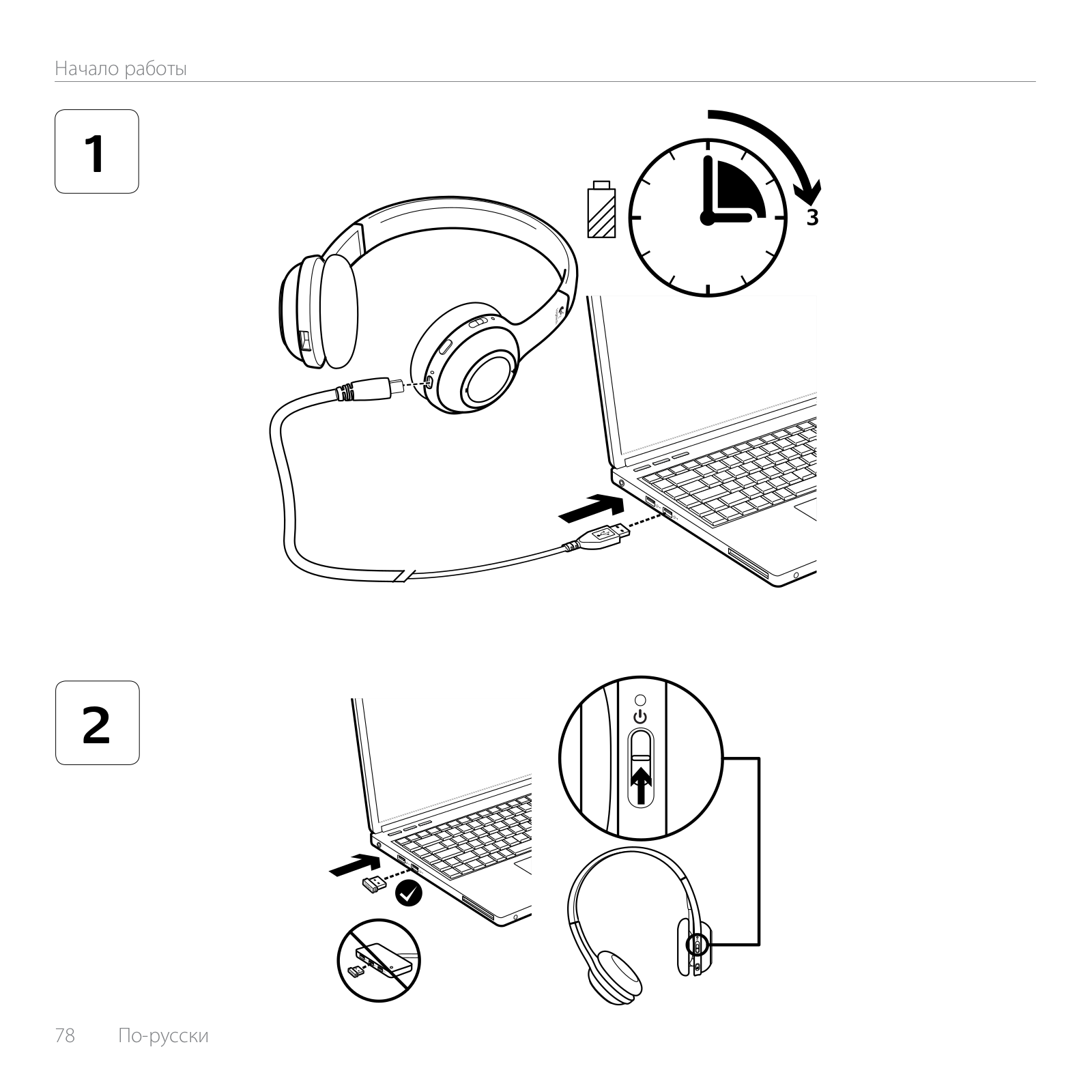 Начало работы

1

3

2

78 По-русски