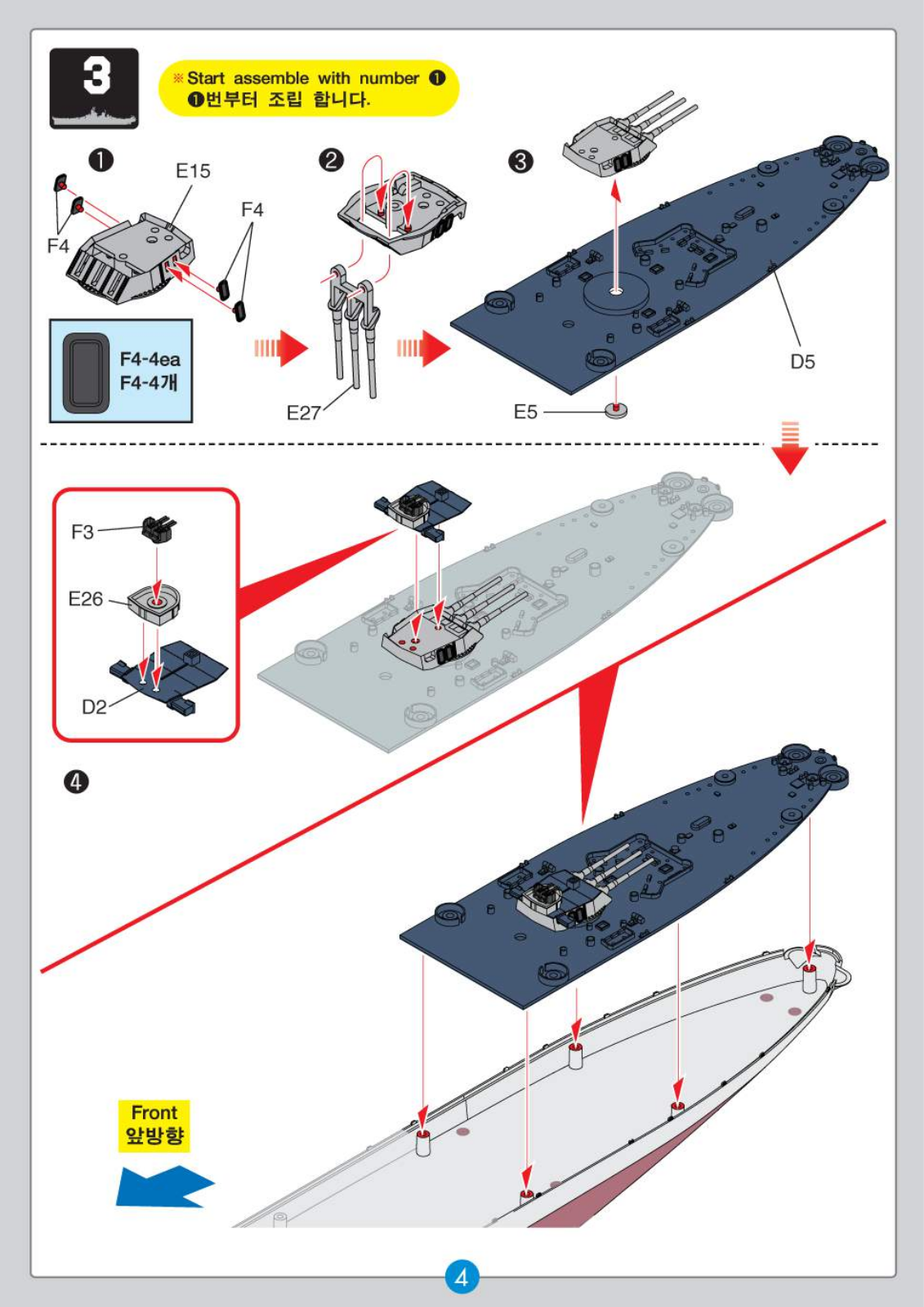 3

※Start assemble with number ❶
❶번부터 조립 합니다.

❶

E15

F4

F4

F4-4ea
F4-4개

❷

E27

❸

D5

E5

F3

E26

D2

❹

Front
앞방향

4