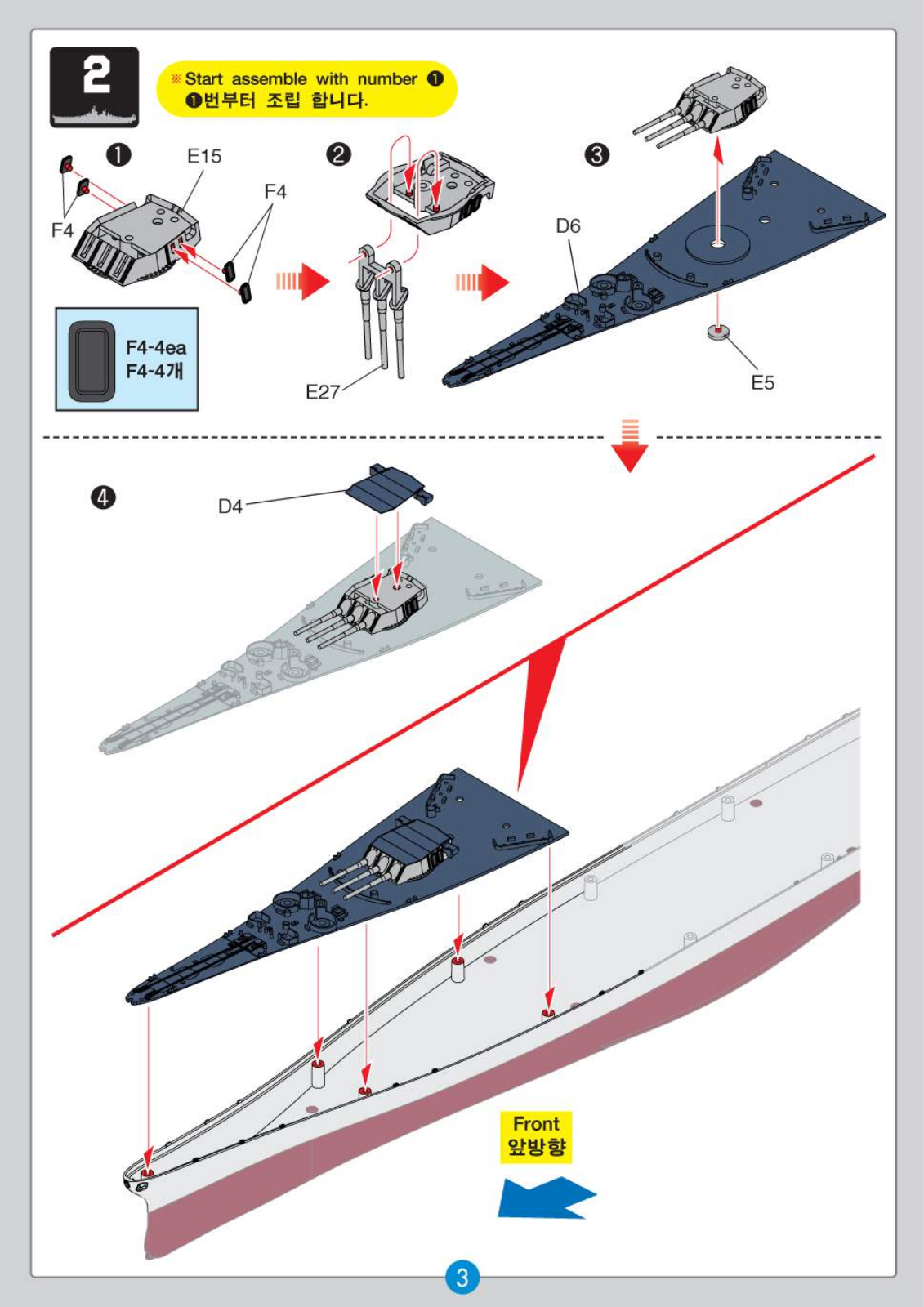 2

※Start assemble with number ❶
❶번부터 조립 합니다.

❶
E15
F4
F4

F4-4ea
F4-4개

❷
E27

❸
D6
E5

❹
D4

Front
앞방향

3