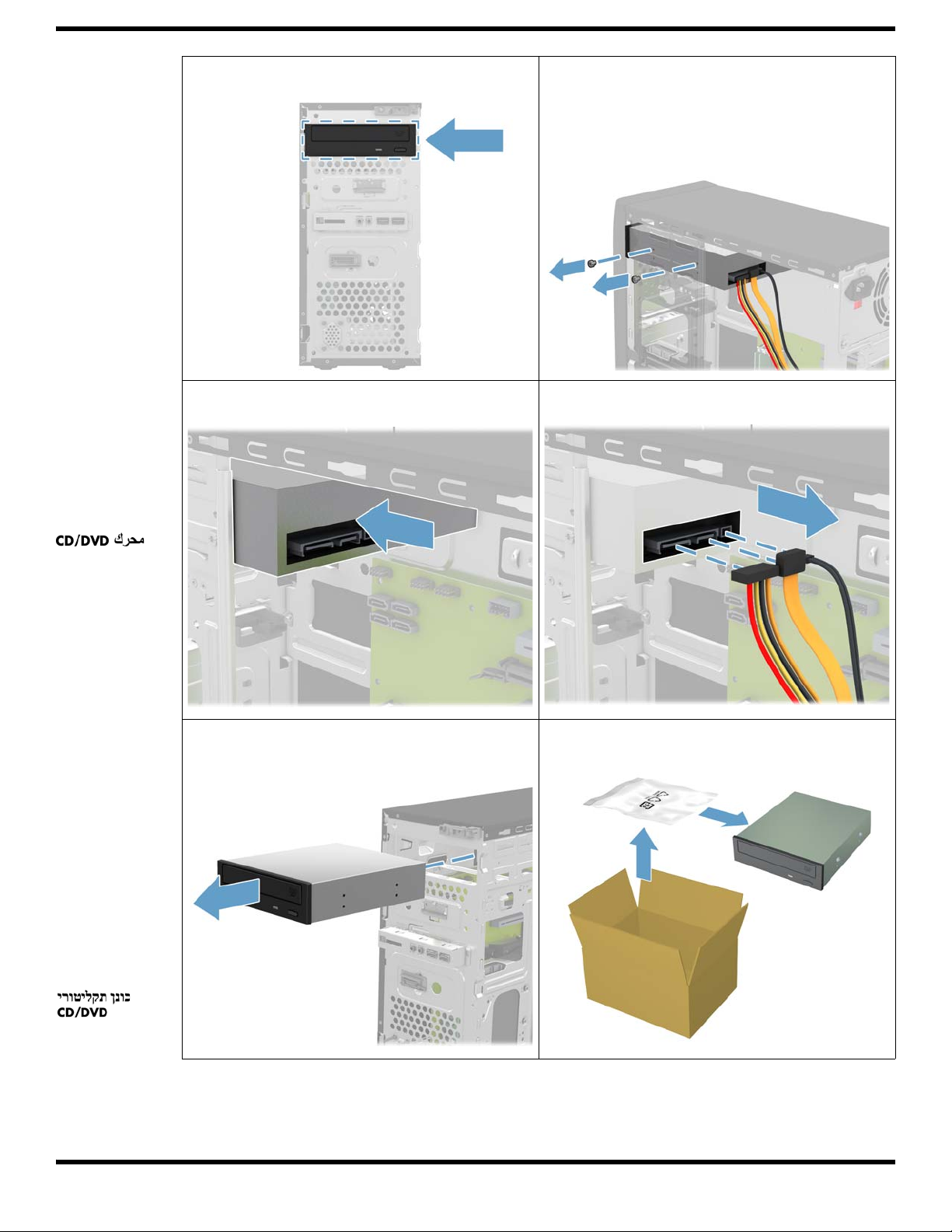 محرك CD/DVD

כונן תקליטורי CD/DVD