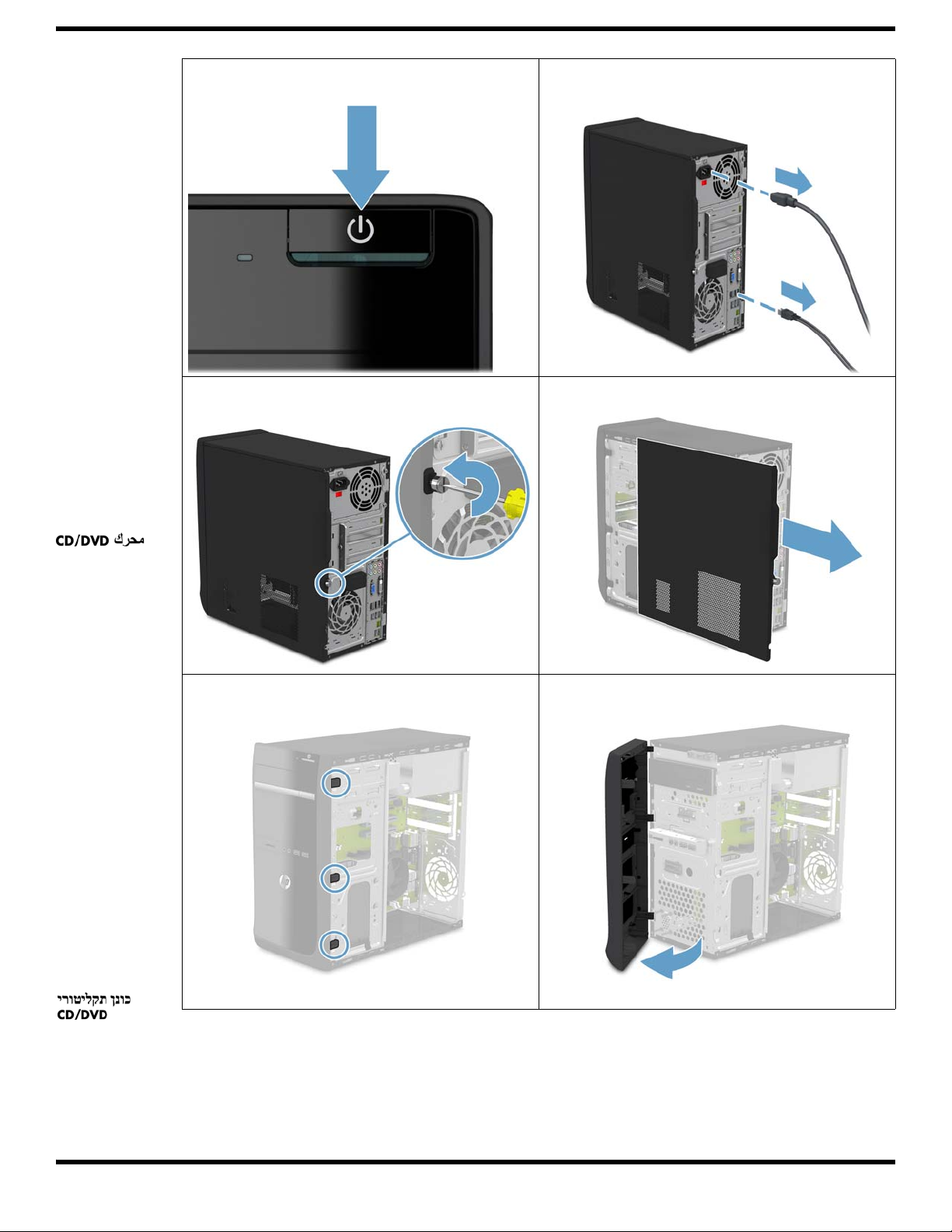 محرك CD/DVD

כונן תקליטורי CD/DVD