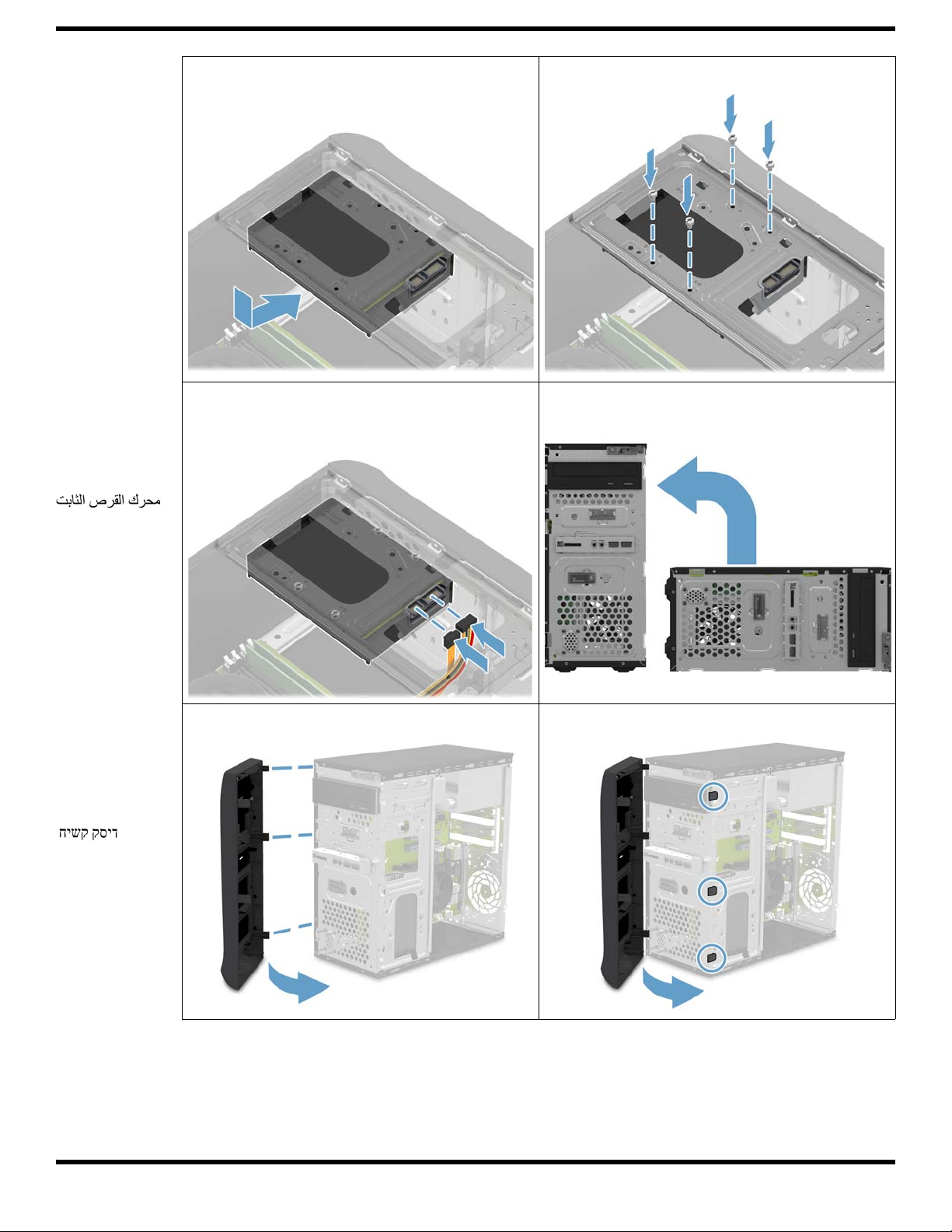 محرك القرص الثابت

דיסק קשיח