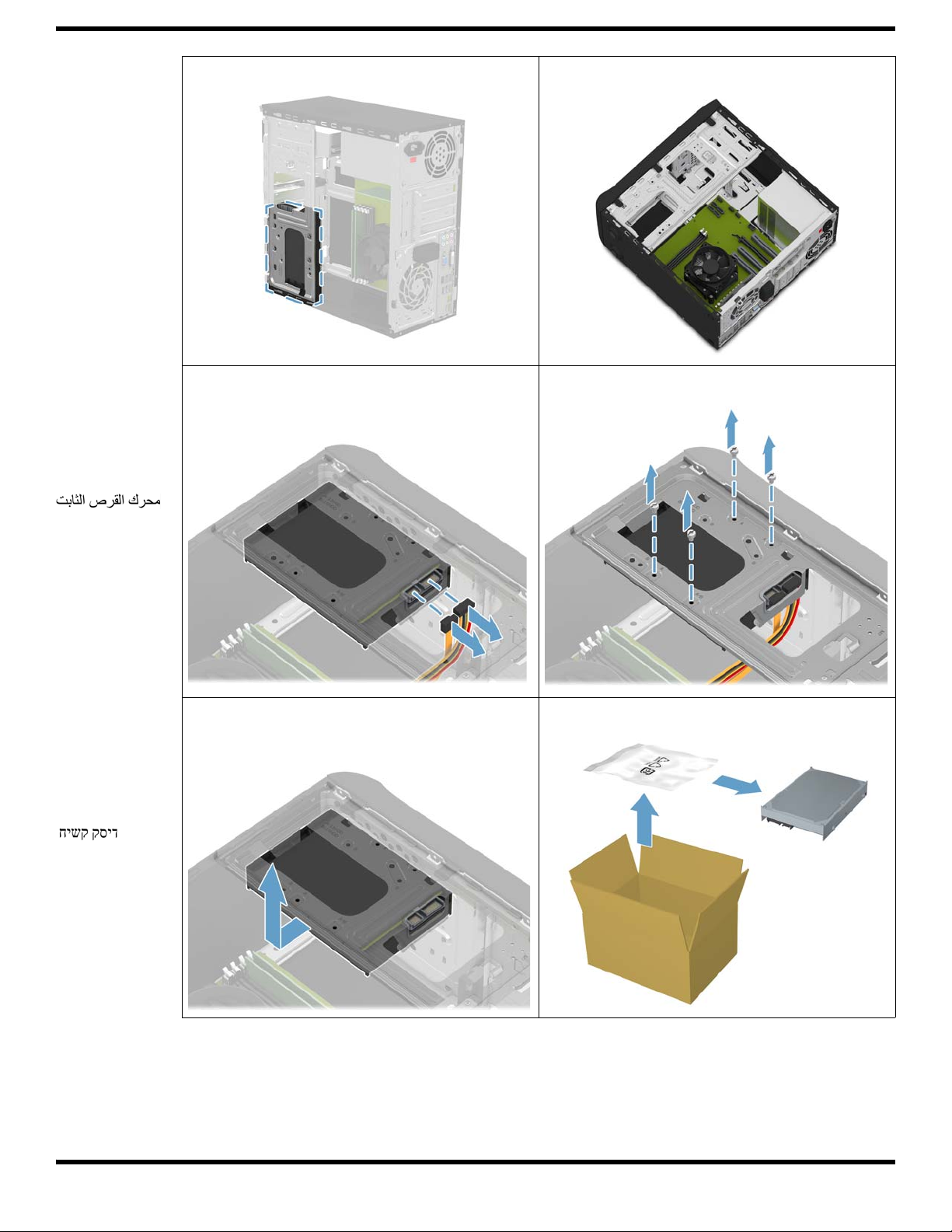 محرك القرص الثابت

דיסק קשיח