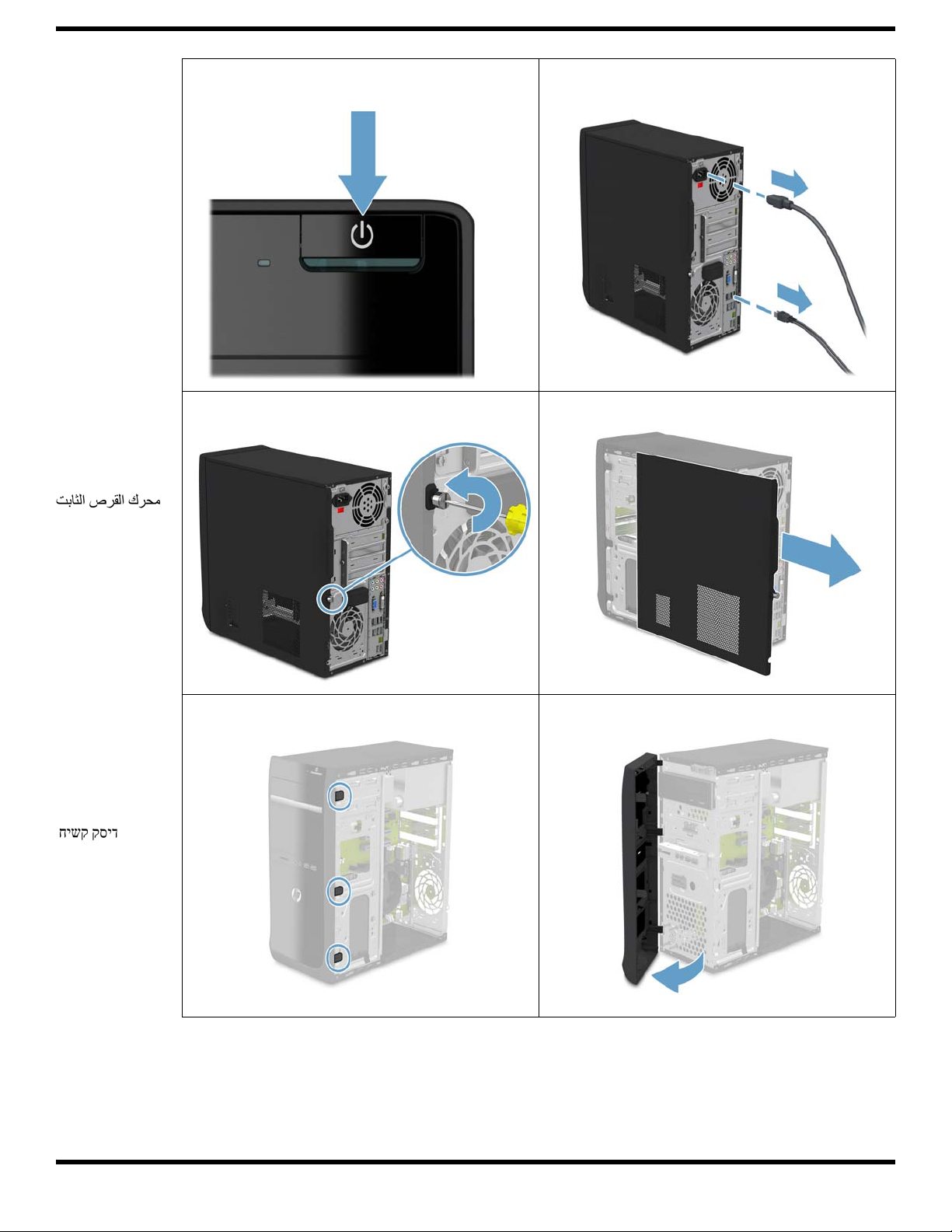 محرك القرص الثابت

דיסק קשיח