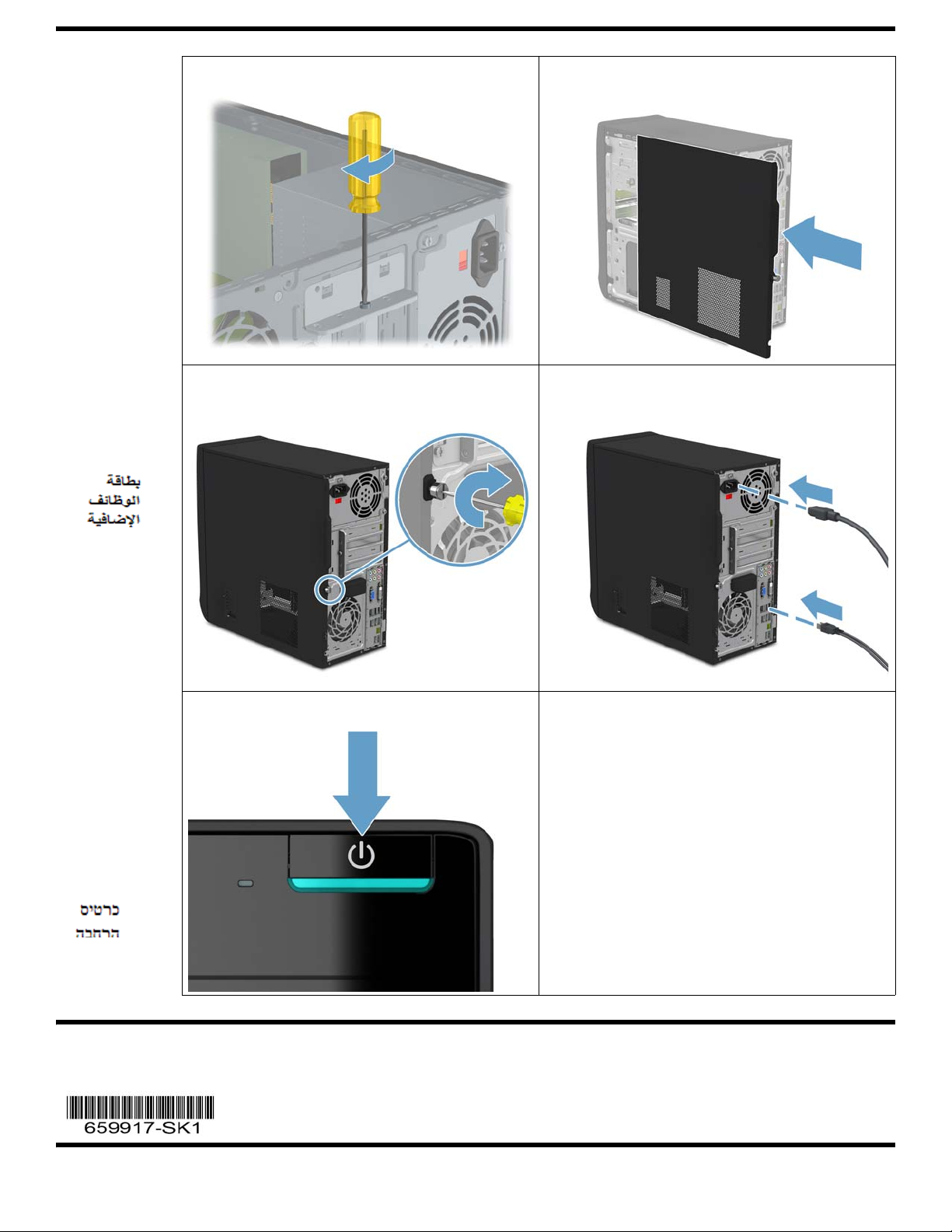 بطاقة الوظائف الإضافية

כרטיס הרחבה

659917-SK1