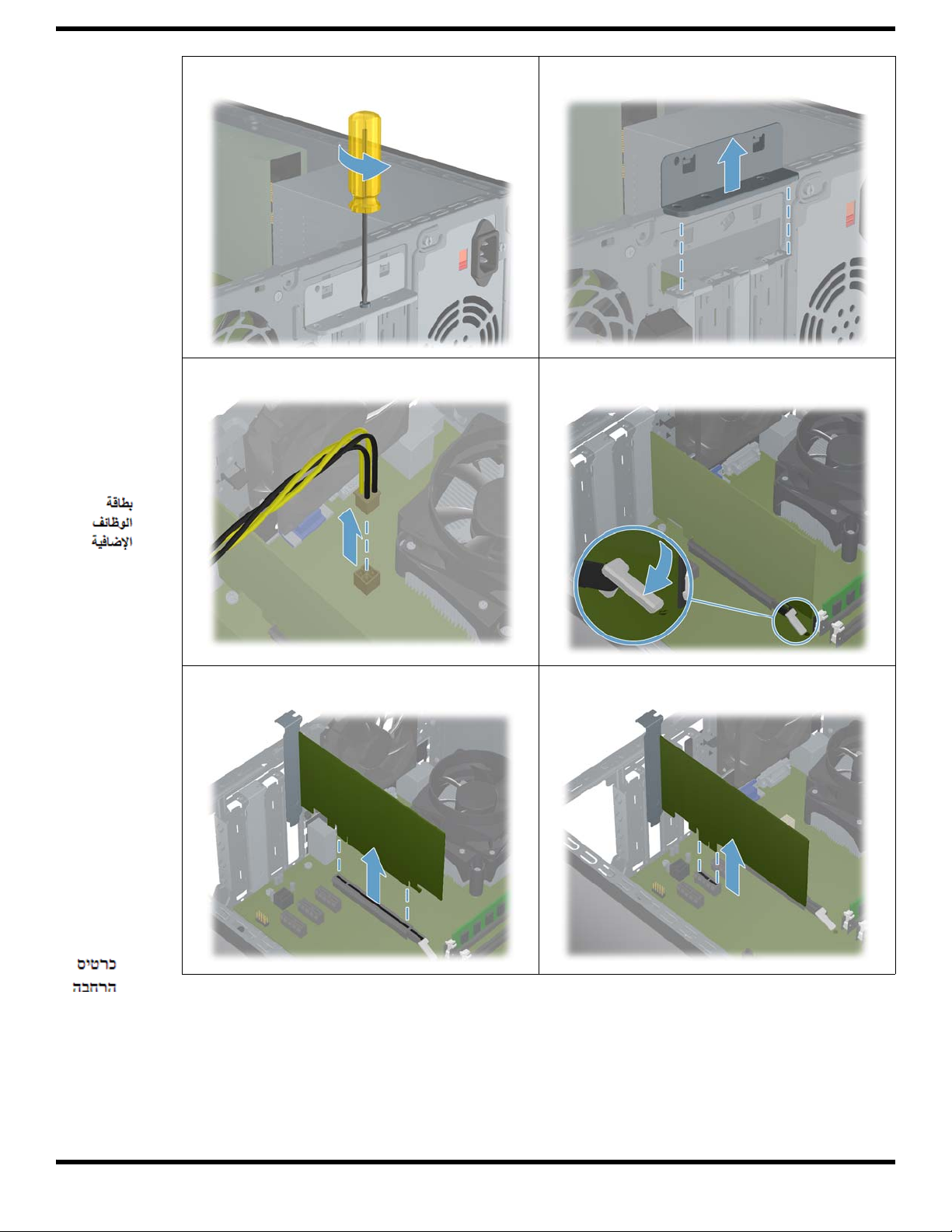 بطاقة الوظائف الإضافية

כרטיס הרחבה