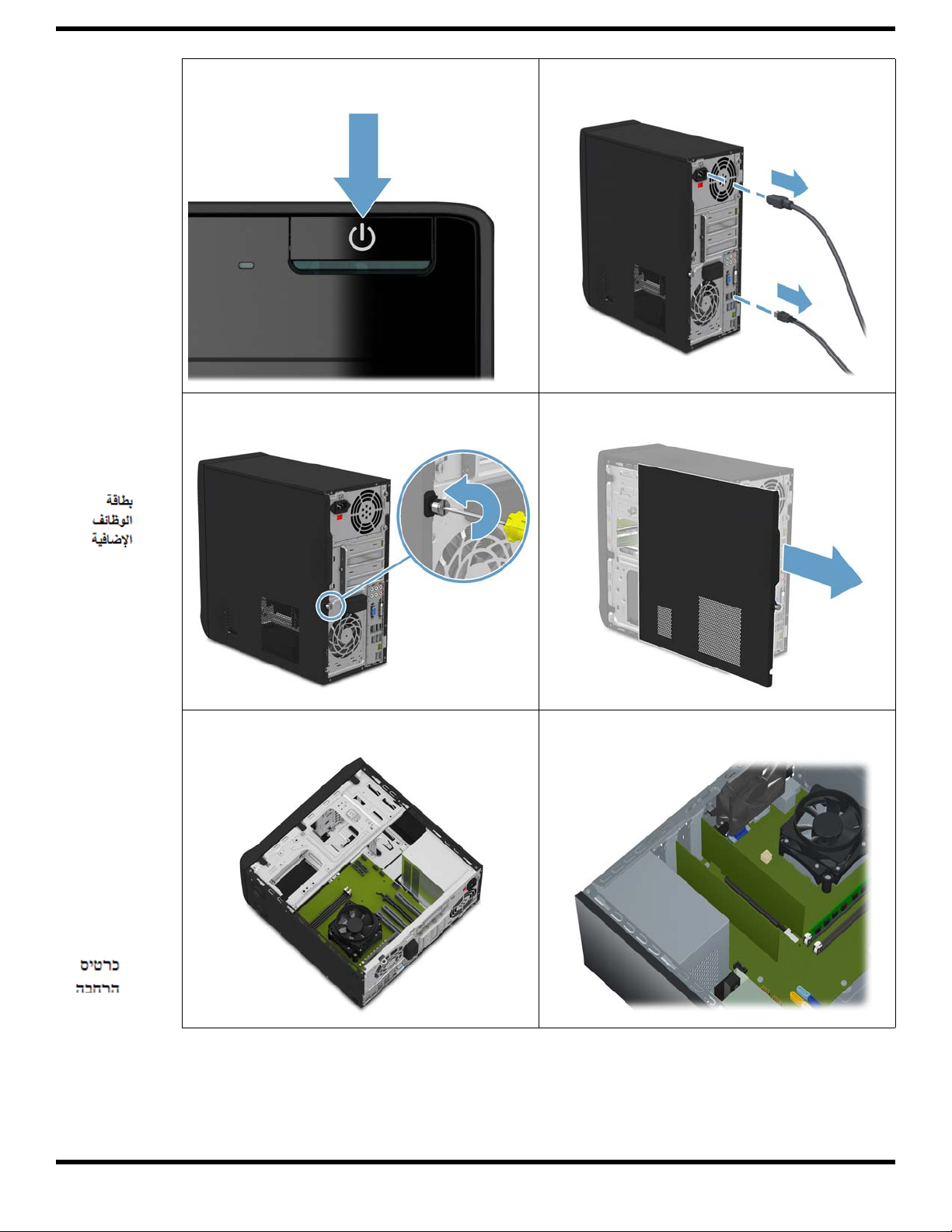 بطاقة الوظائف الإضافية

כרטיס הרחבה