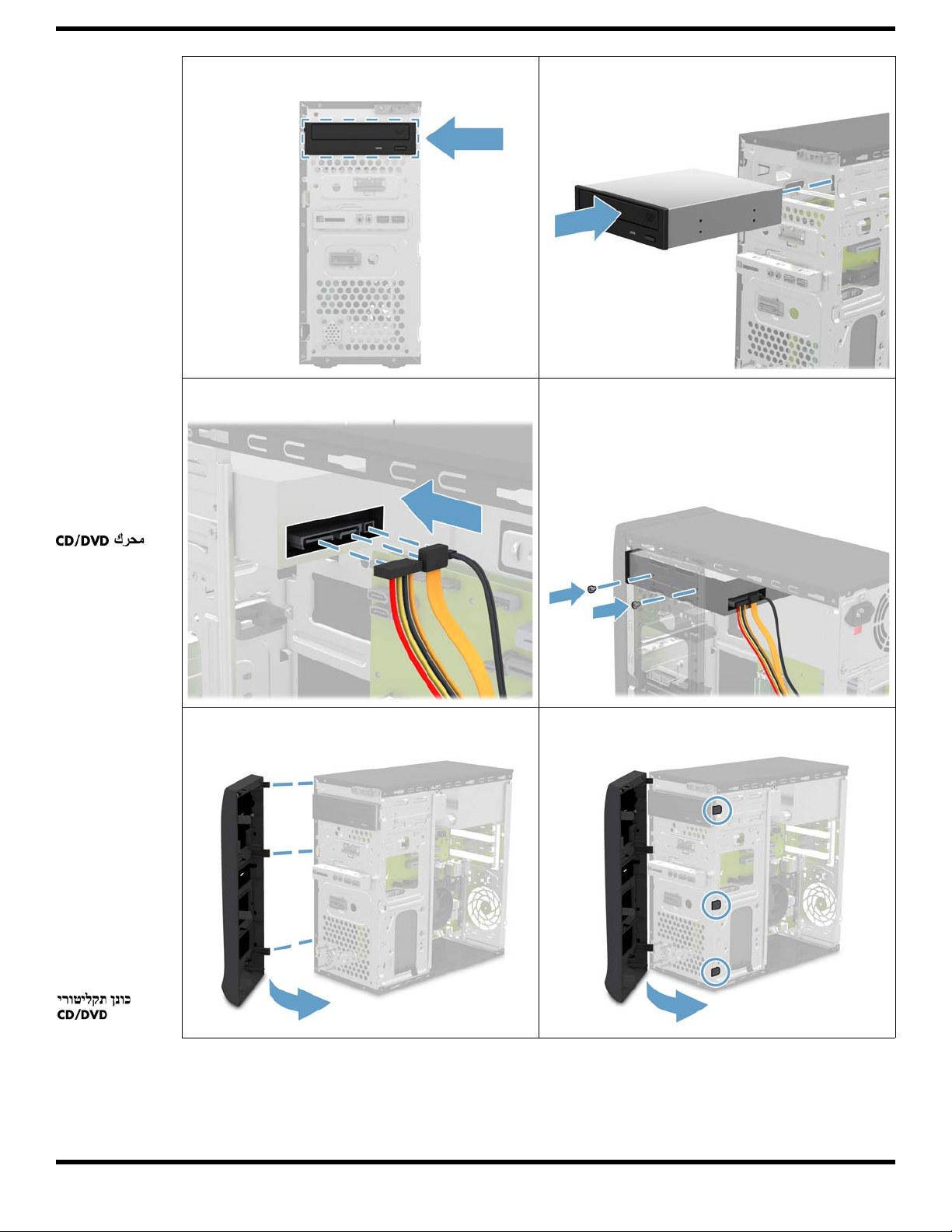 محرك CD/DVD

כונן תקליטורי CD/DVD