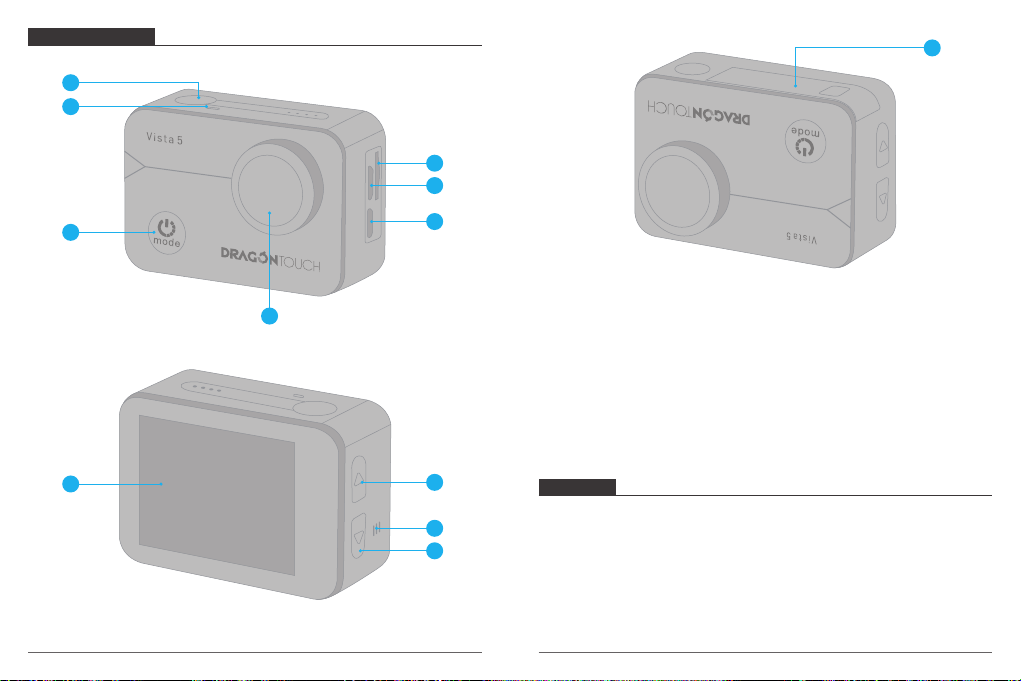 Vista 5

mode

DRAGONTOUCH

DRAGONTOUCH

mode

Vista 5