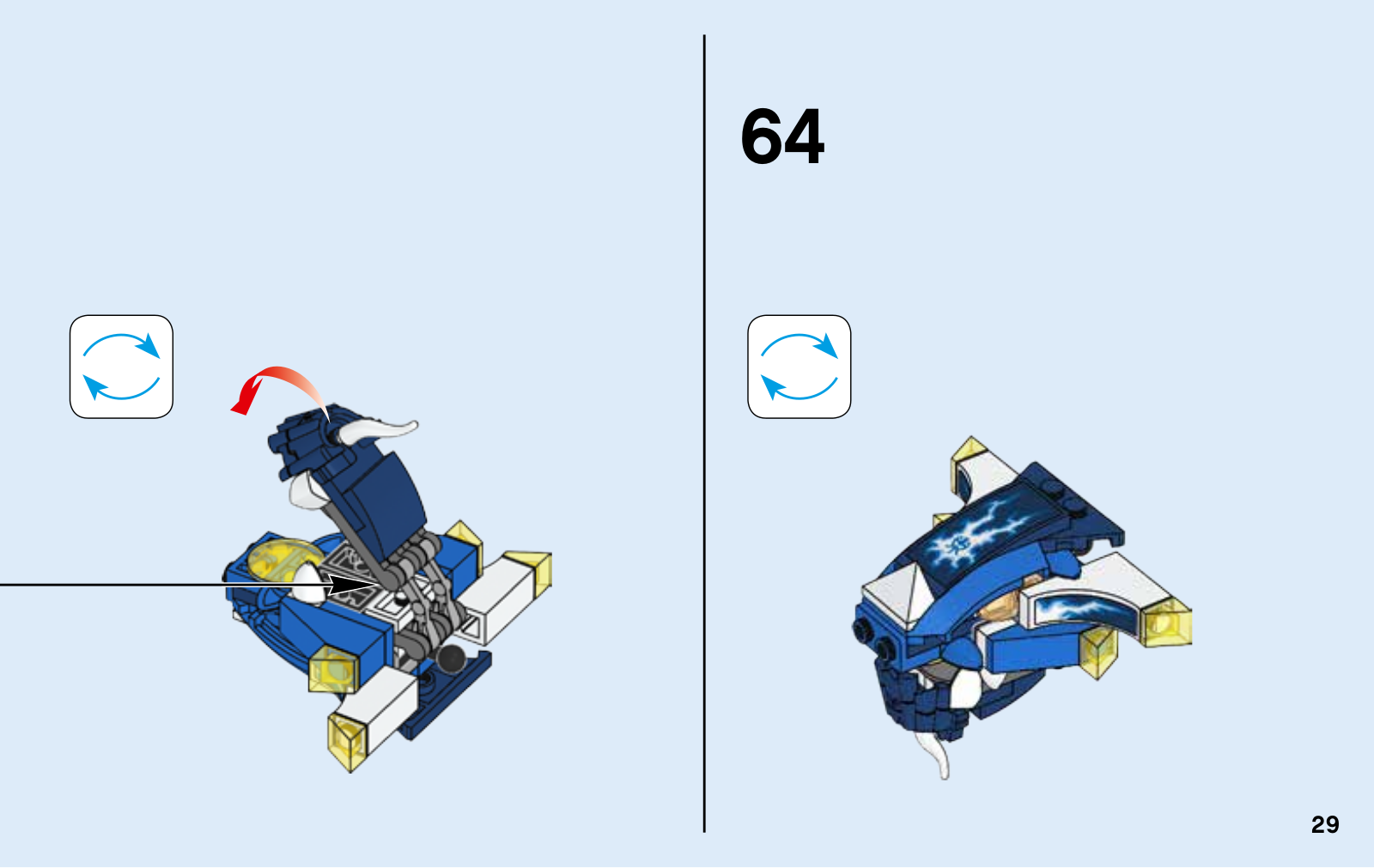 64

29