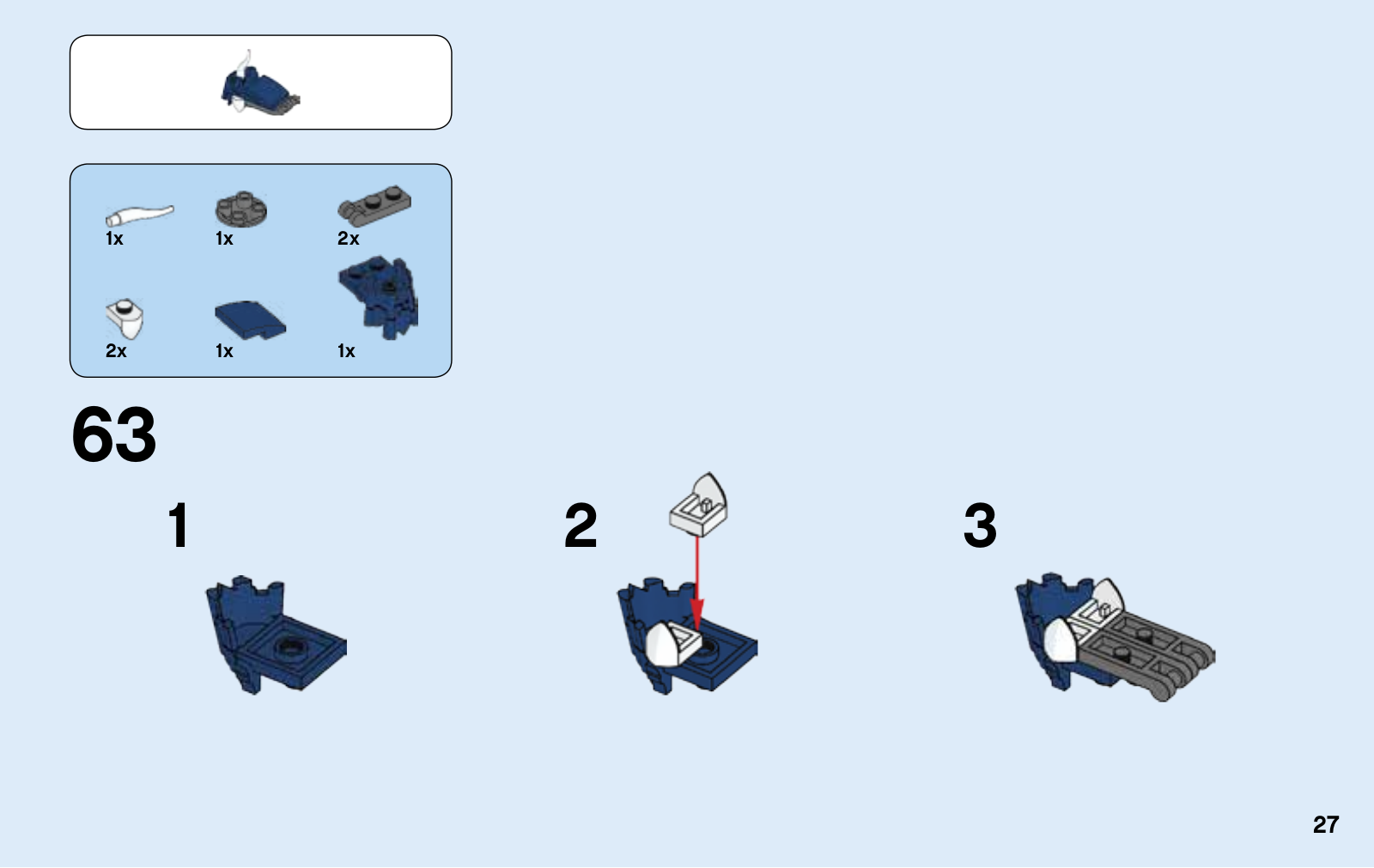 1x 1x 2x

2x 1x 1x

63

1

2

3

27