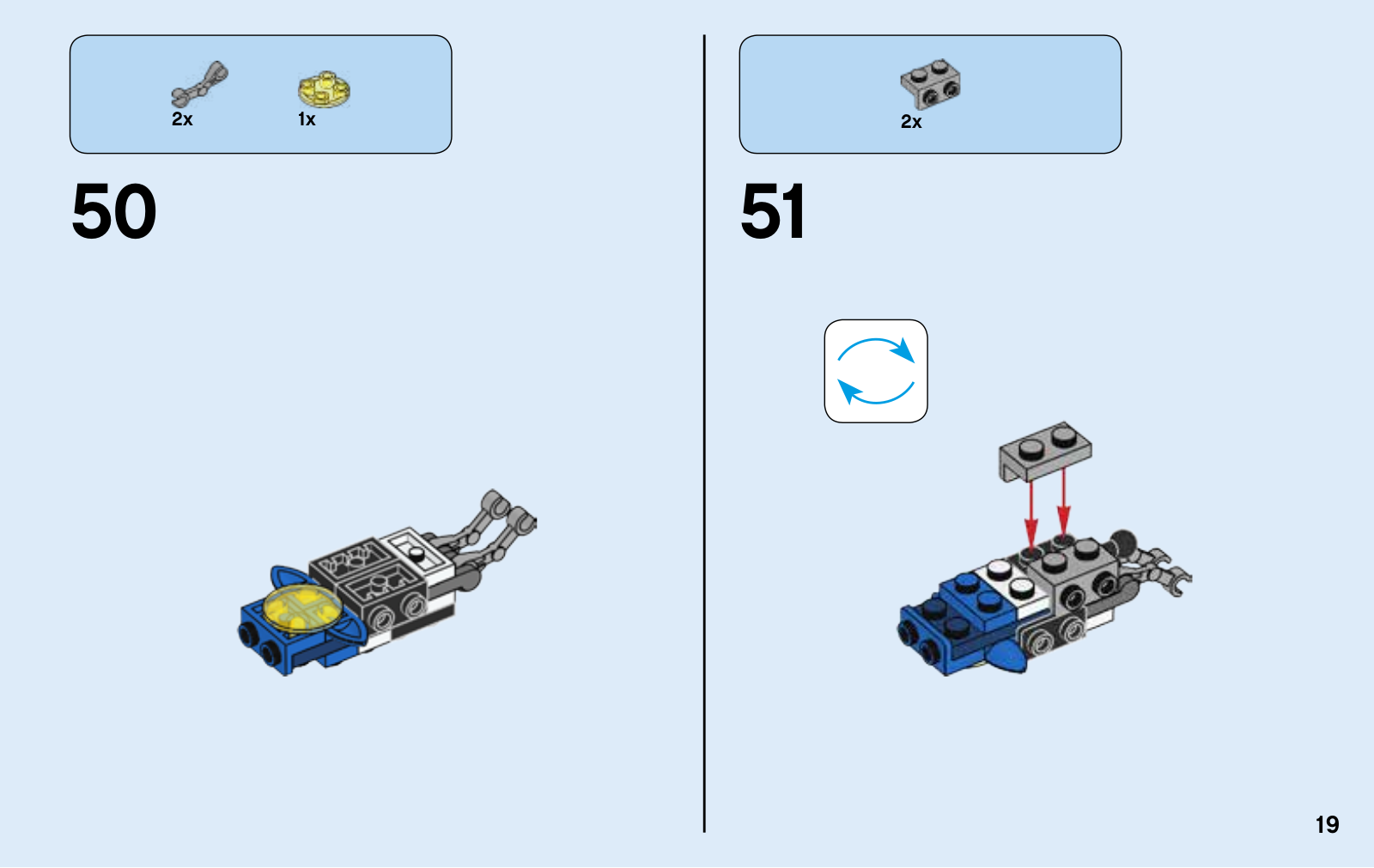 2x 1x

50

2x

51

19