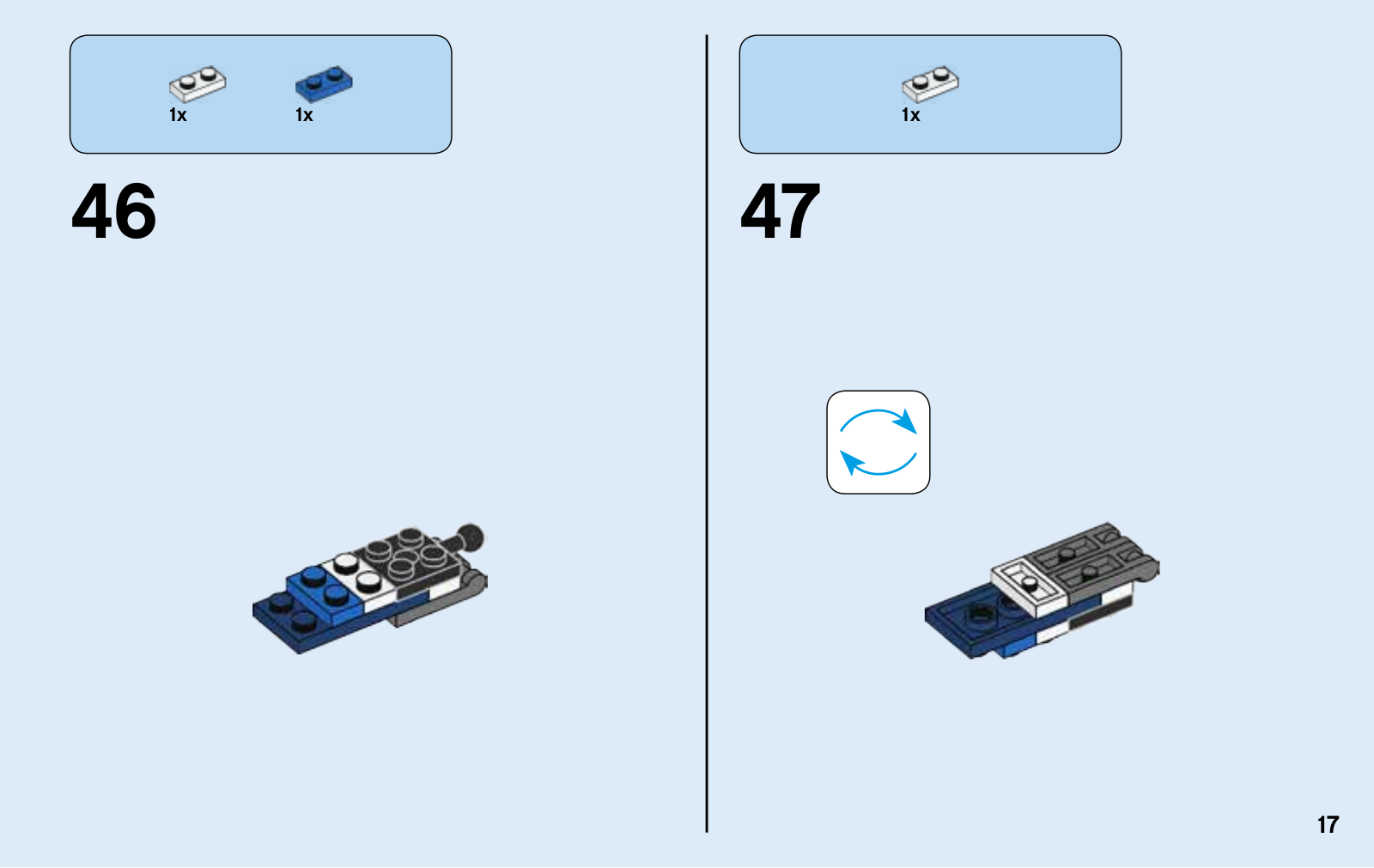 1x 1x

46

1x

47

17