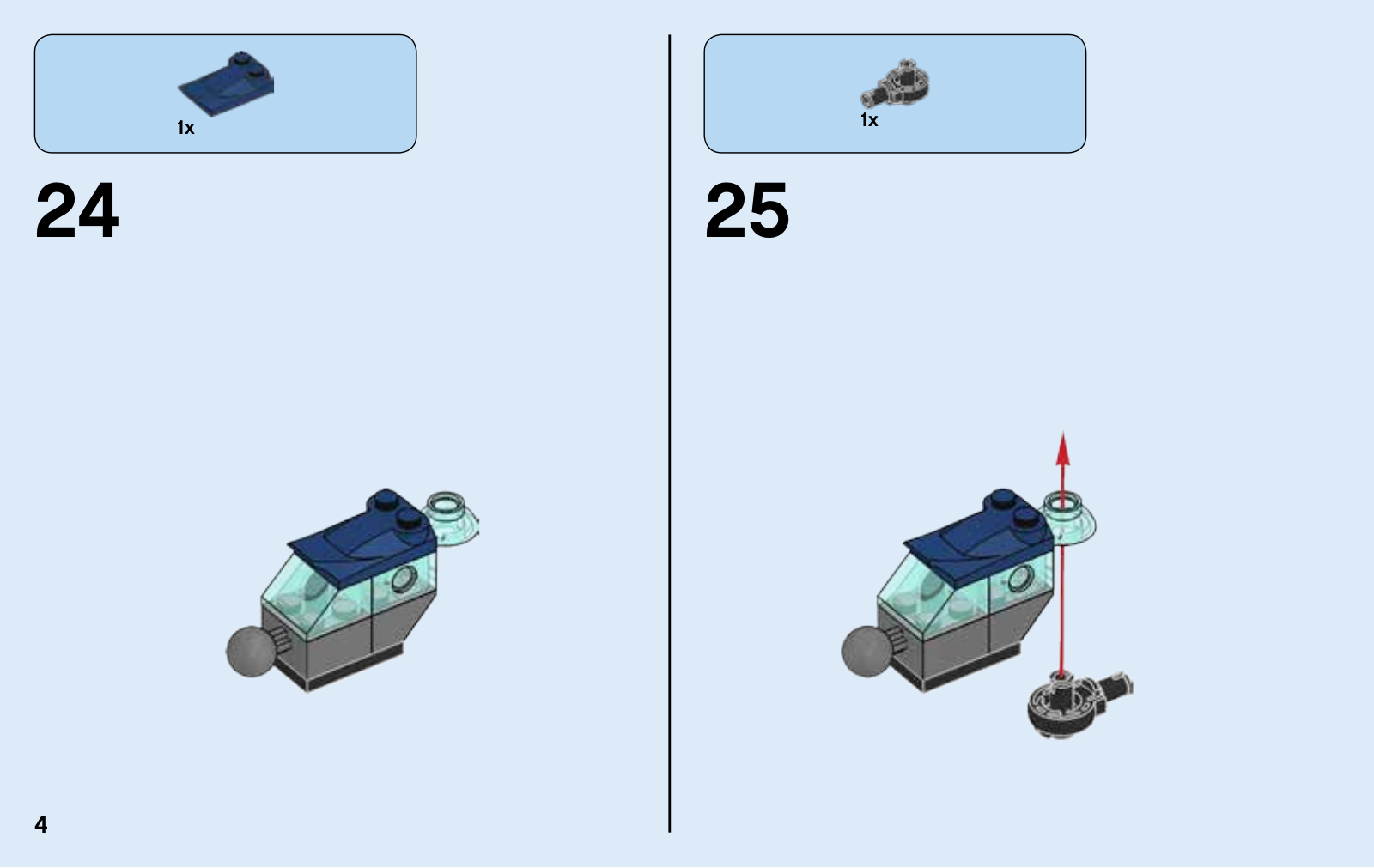 1x

24

1x

25

4