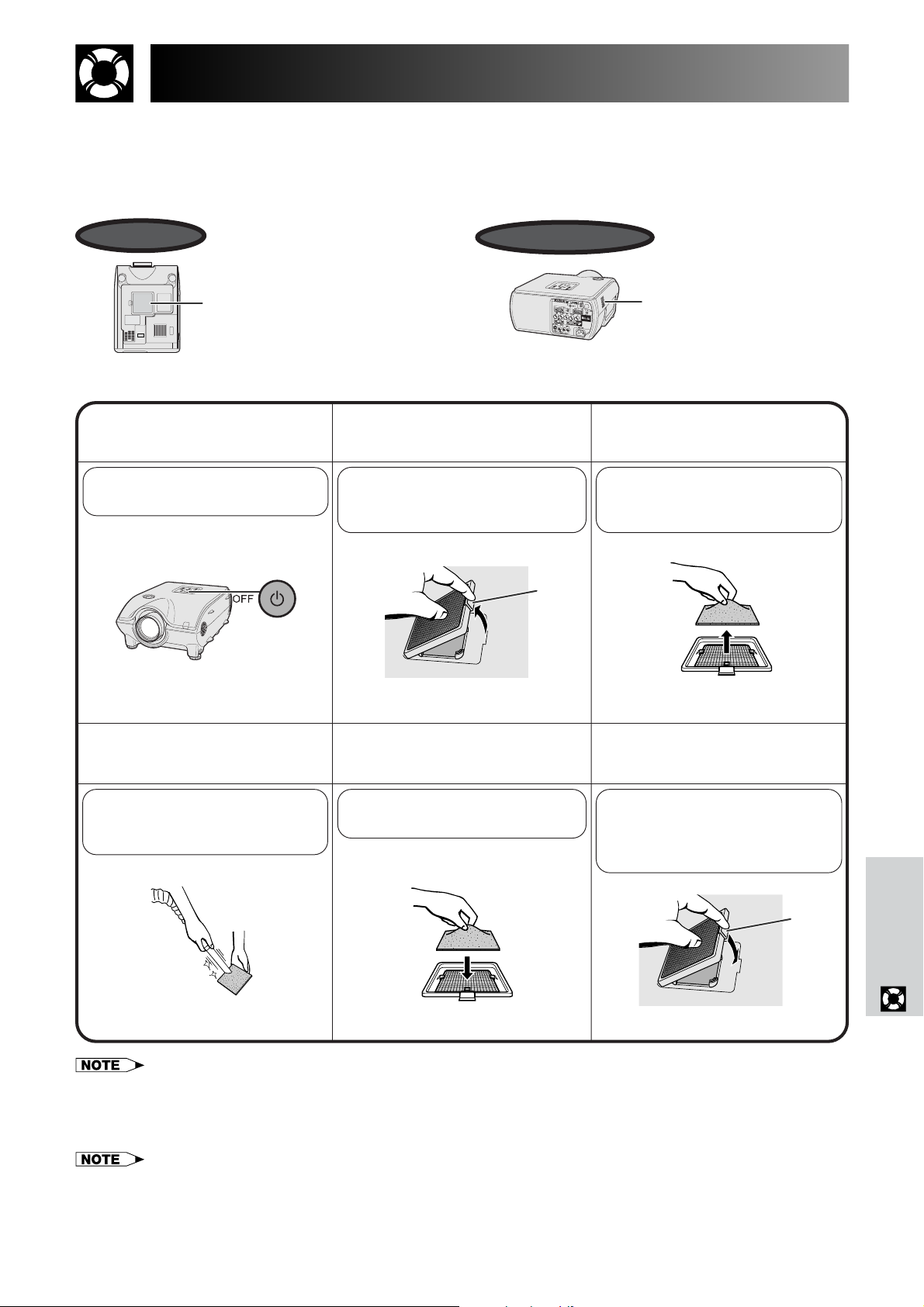 OFF

NOTE

NOTE