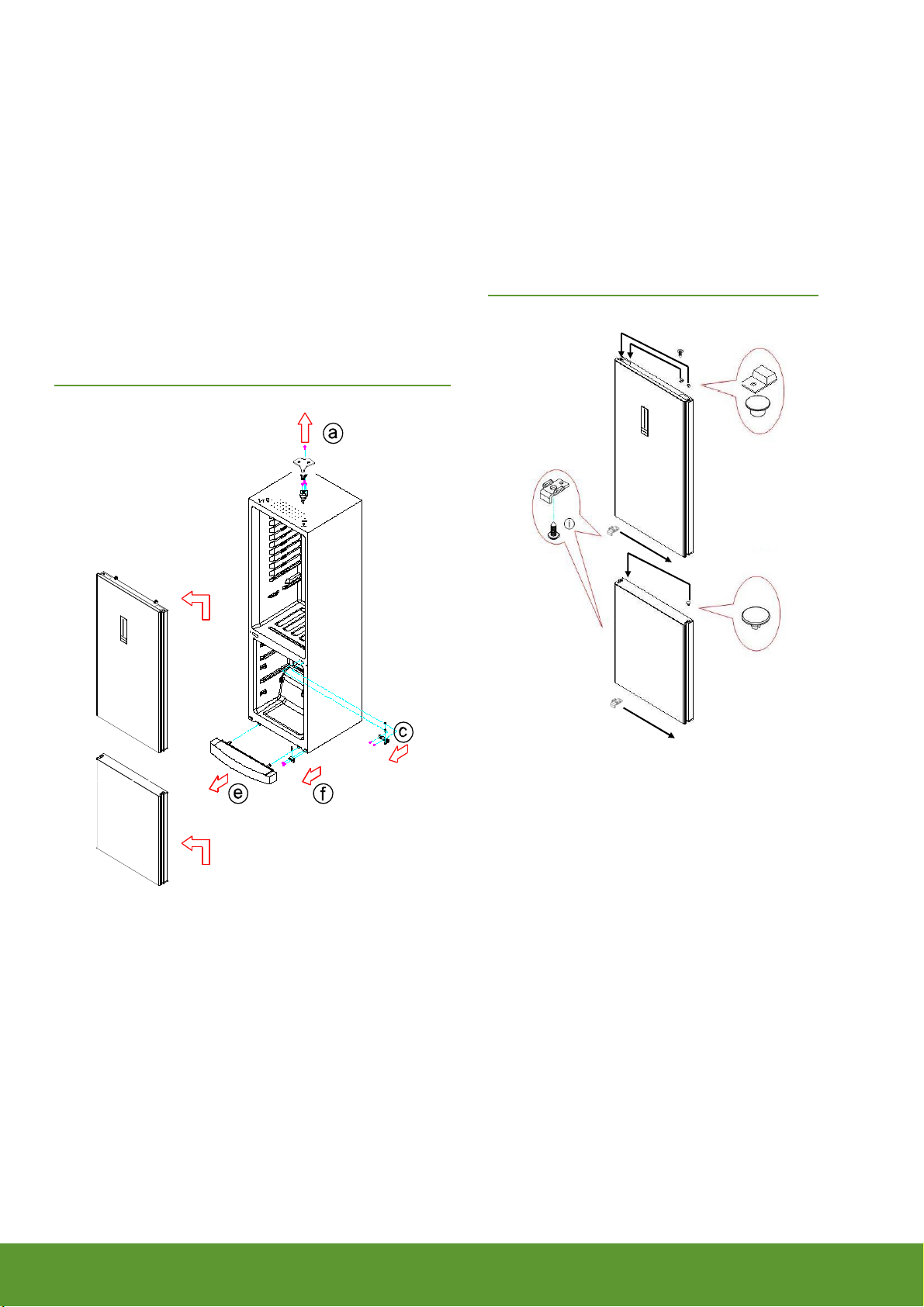 ⓐ

ⓒ

ⓔ

ⓕ

ⓘ