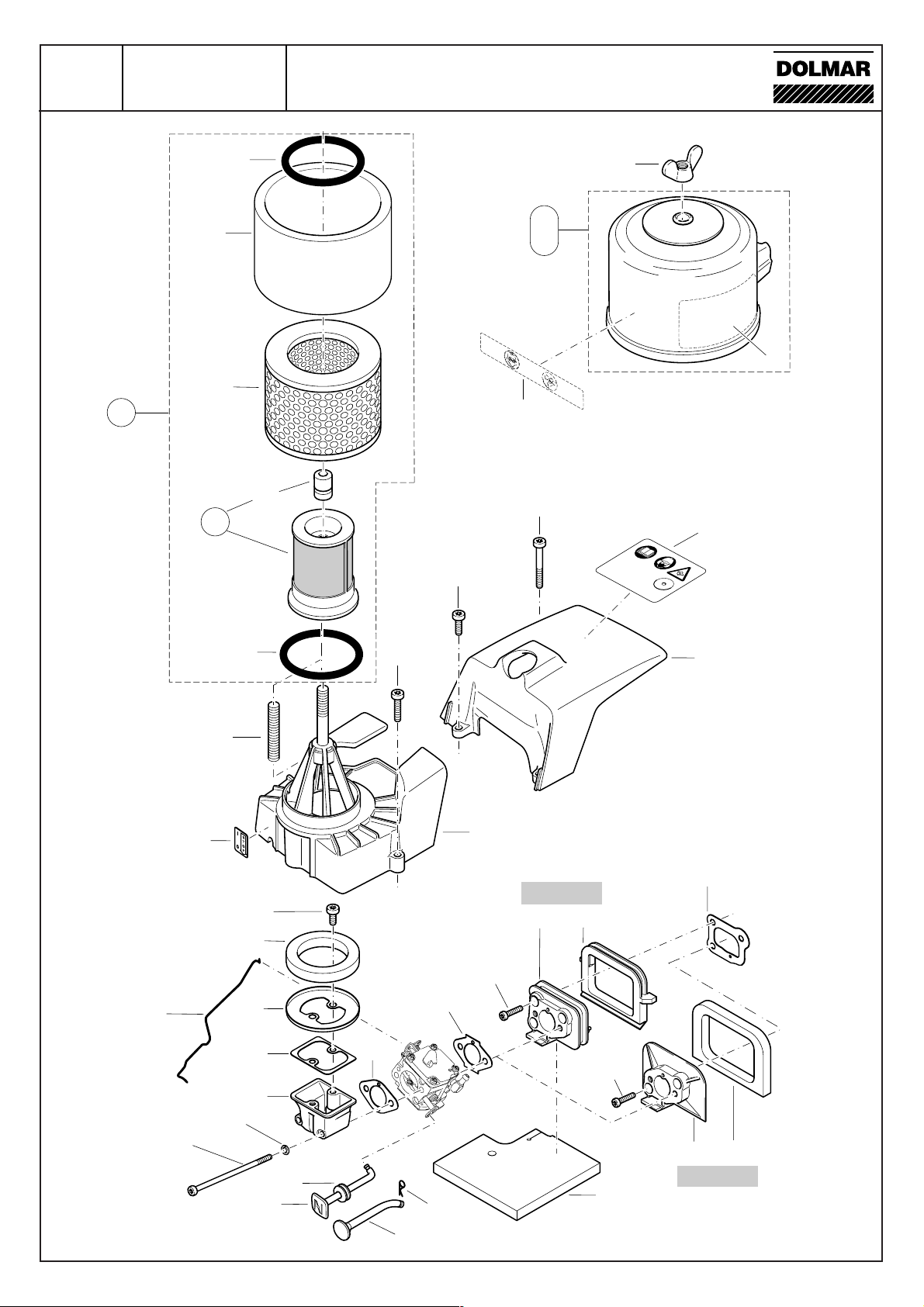 DOLMAR