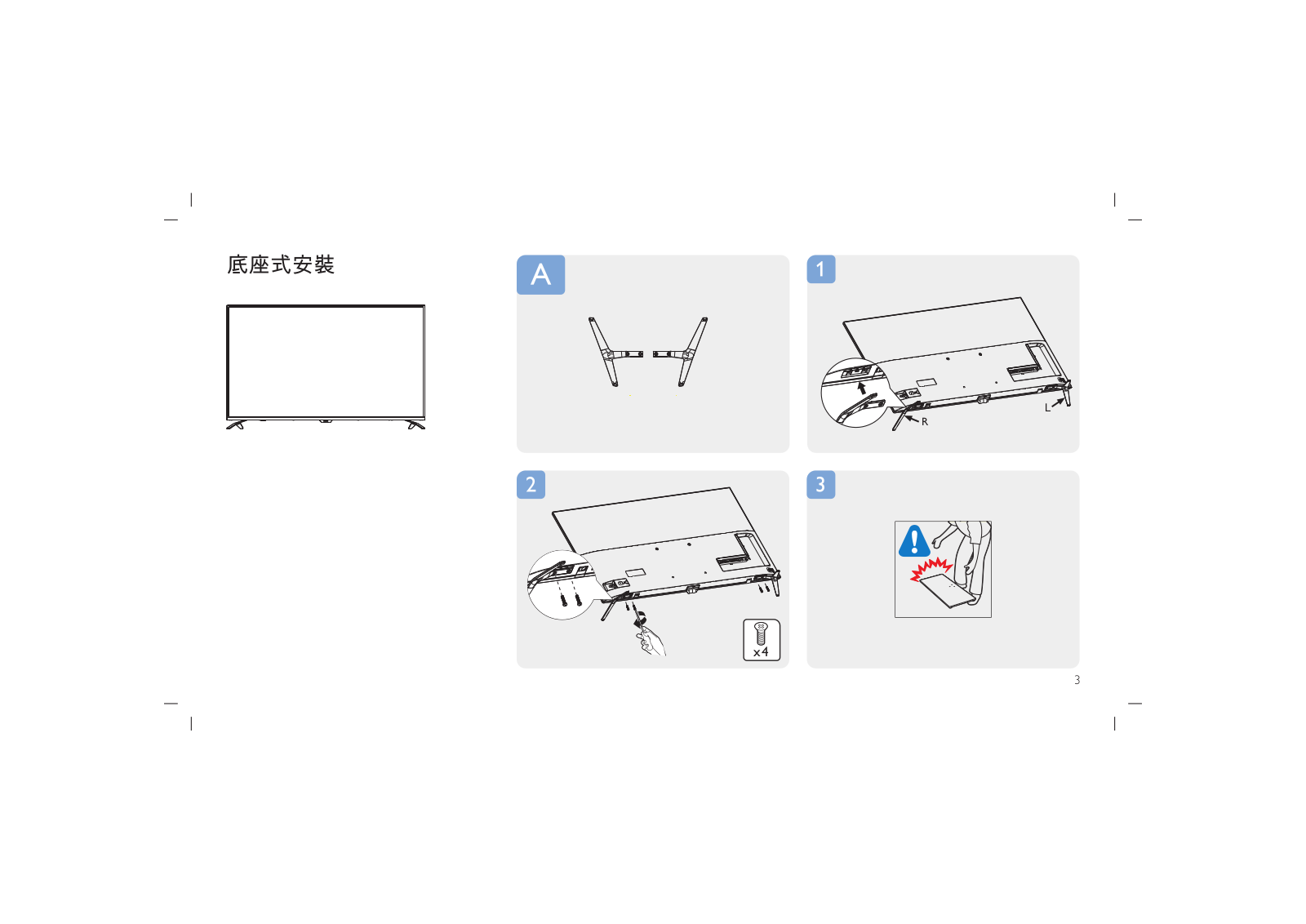 底座式安裝

A

1

R

L

2

x4

3

3