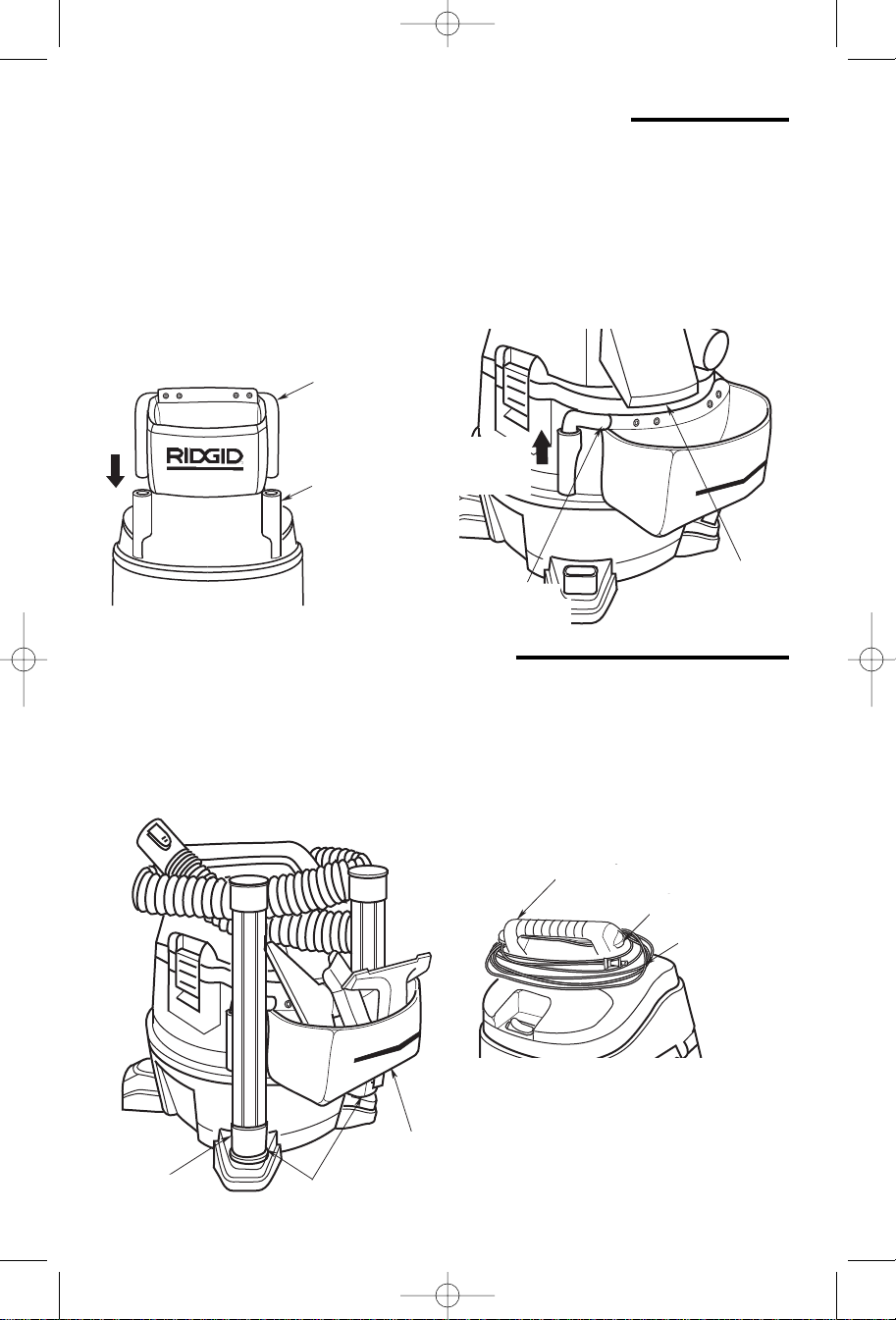 RIDGID