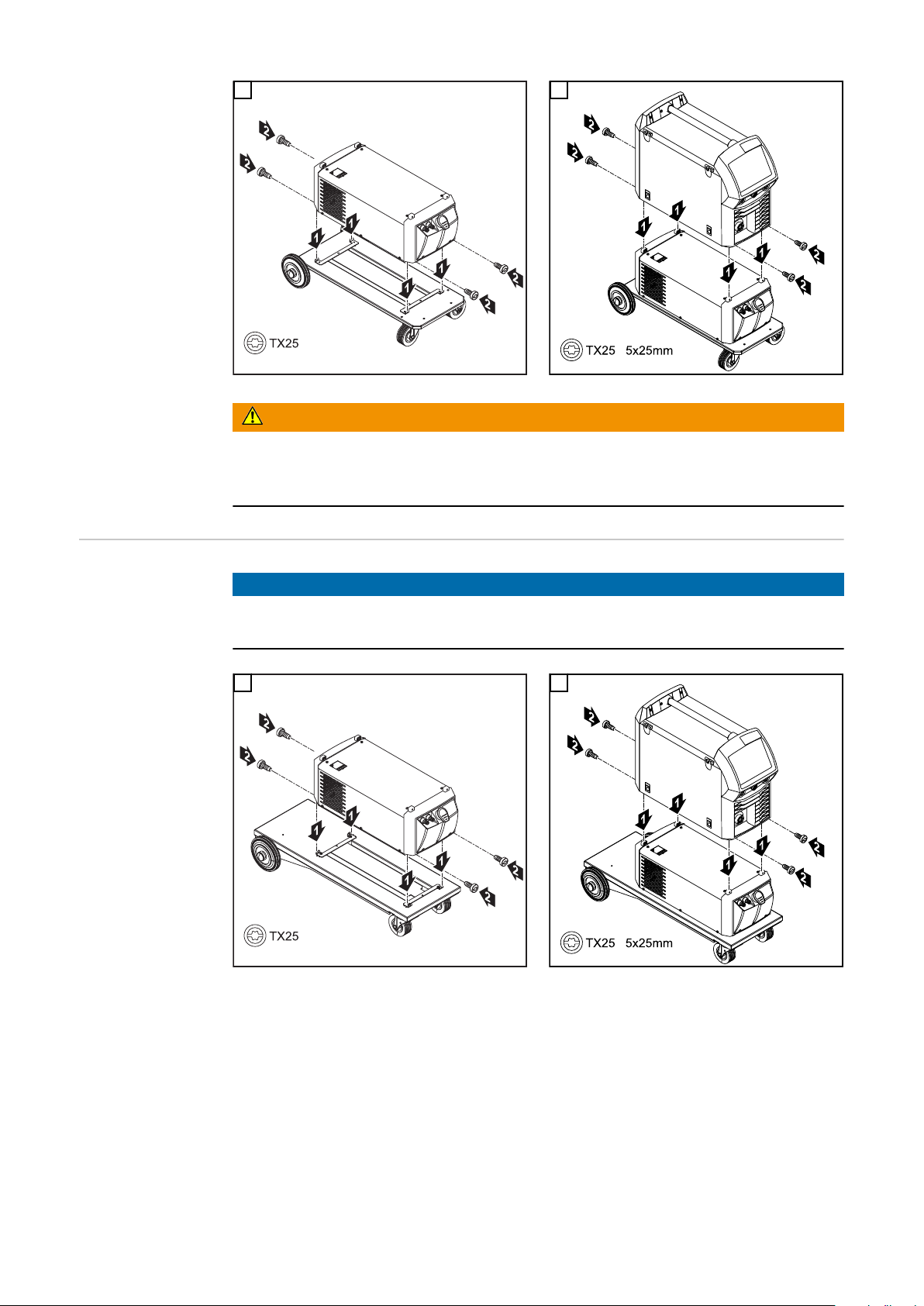 2
2
1
1
1
1
2
2
TX25

2
2
1
1
1
1
2
2
TX25 5x25mm

2
2
1
1
1
1
2
2
TX25

2
2
1
1
1
1
2
2
TX25 5x25mm