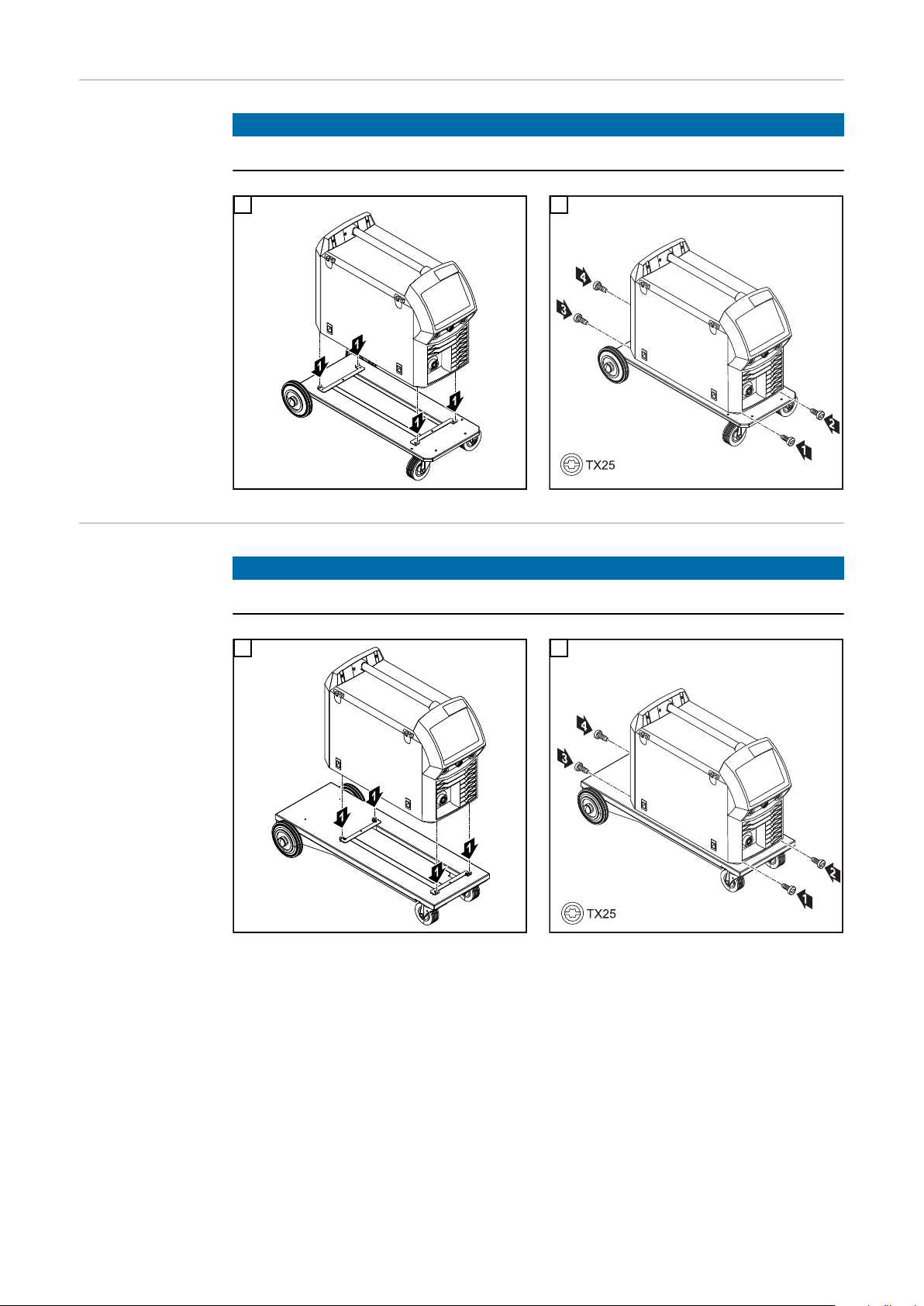 1

1

1

1

4

3

2

1

TX25

1

1

1

1

4

3

2

1

TX25