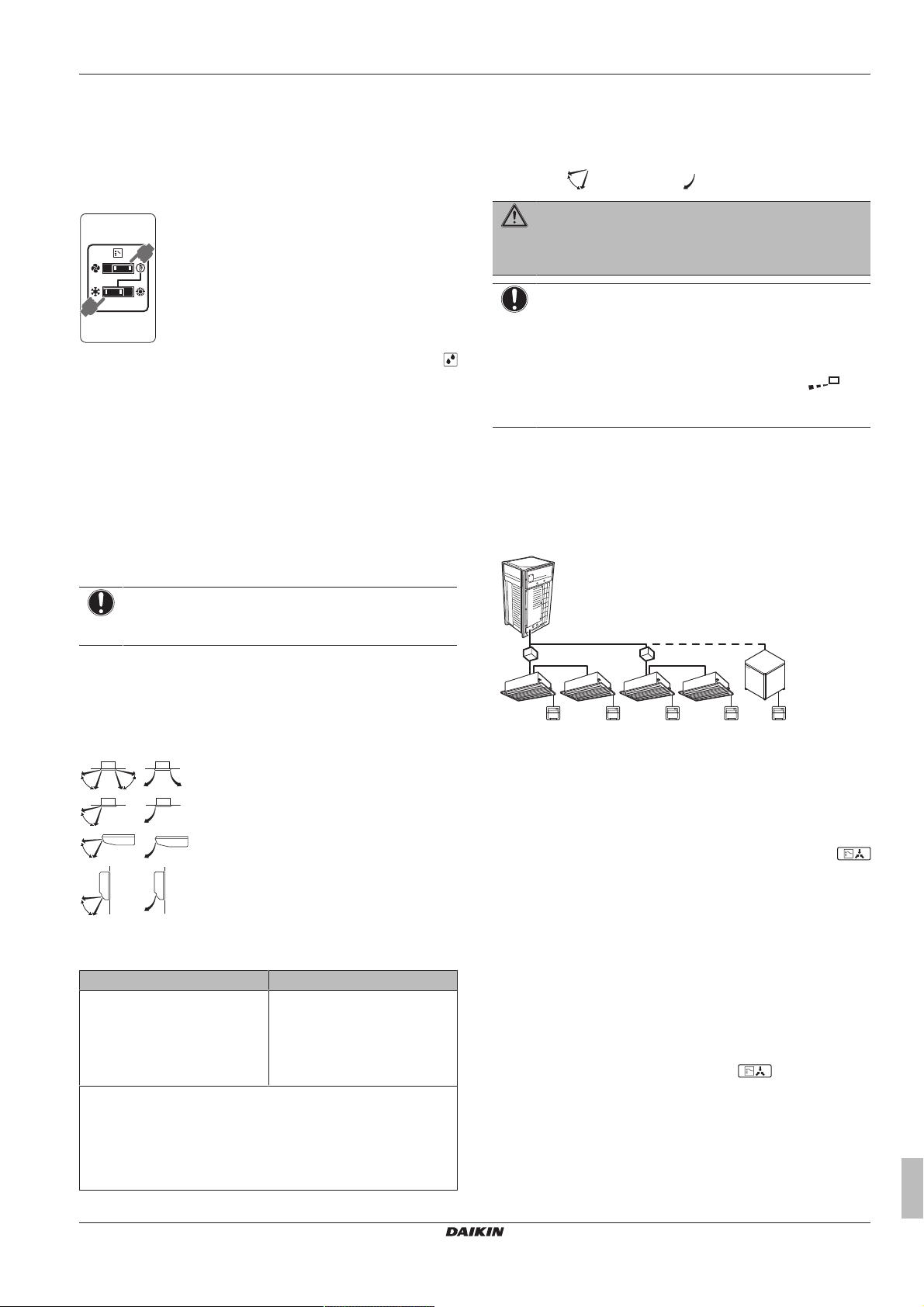 DAIKIN