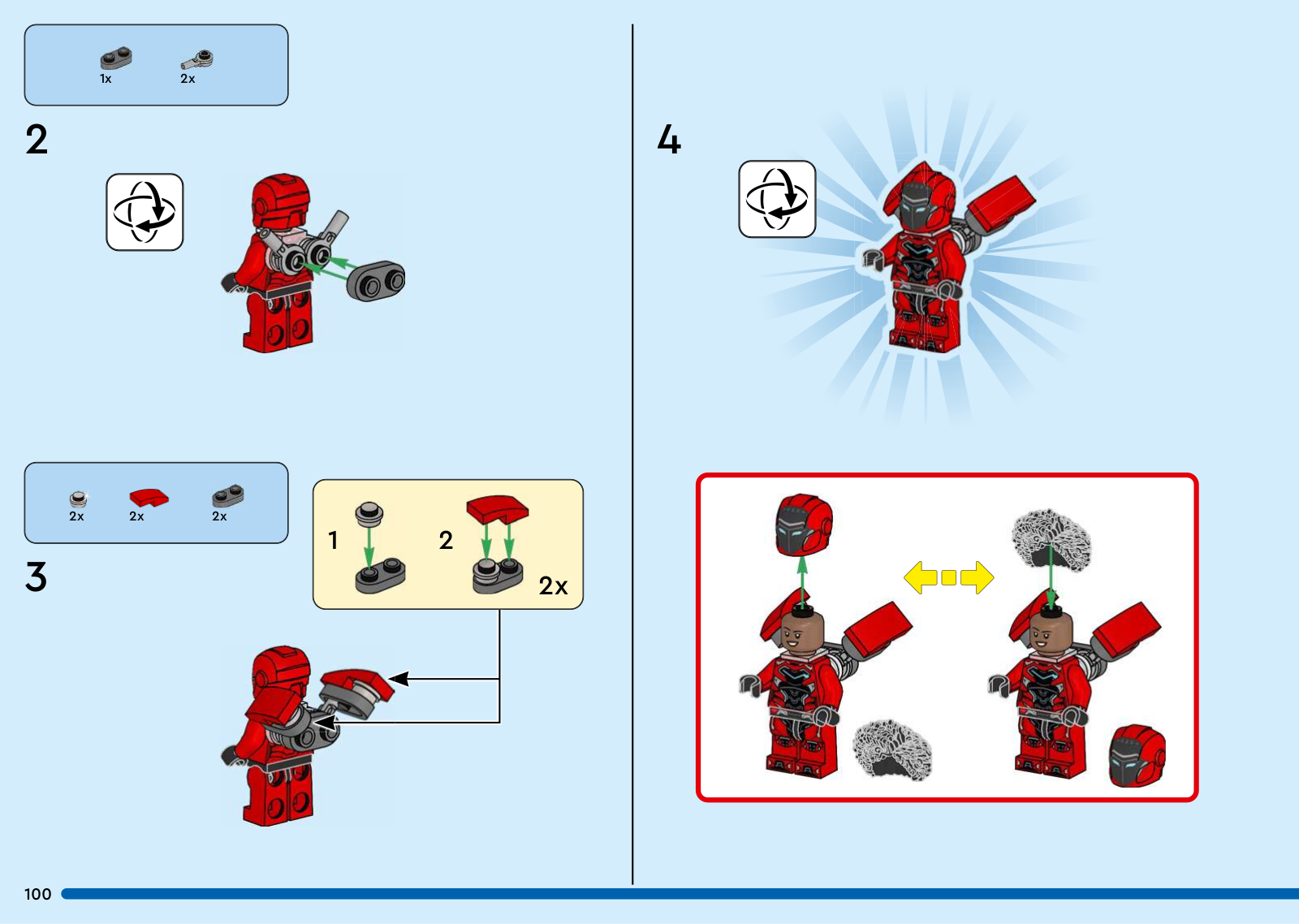 1x 2x

2

2x 2x 2x

3

1 2 2x

4

100