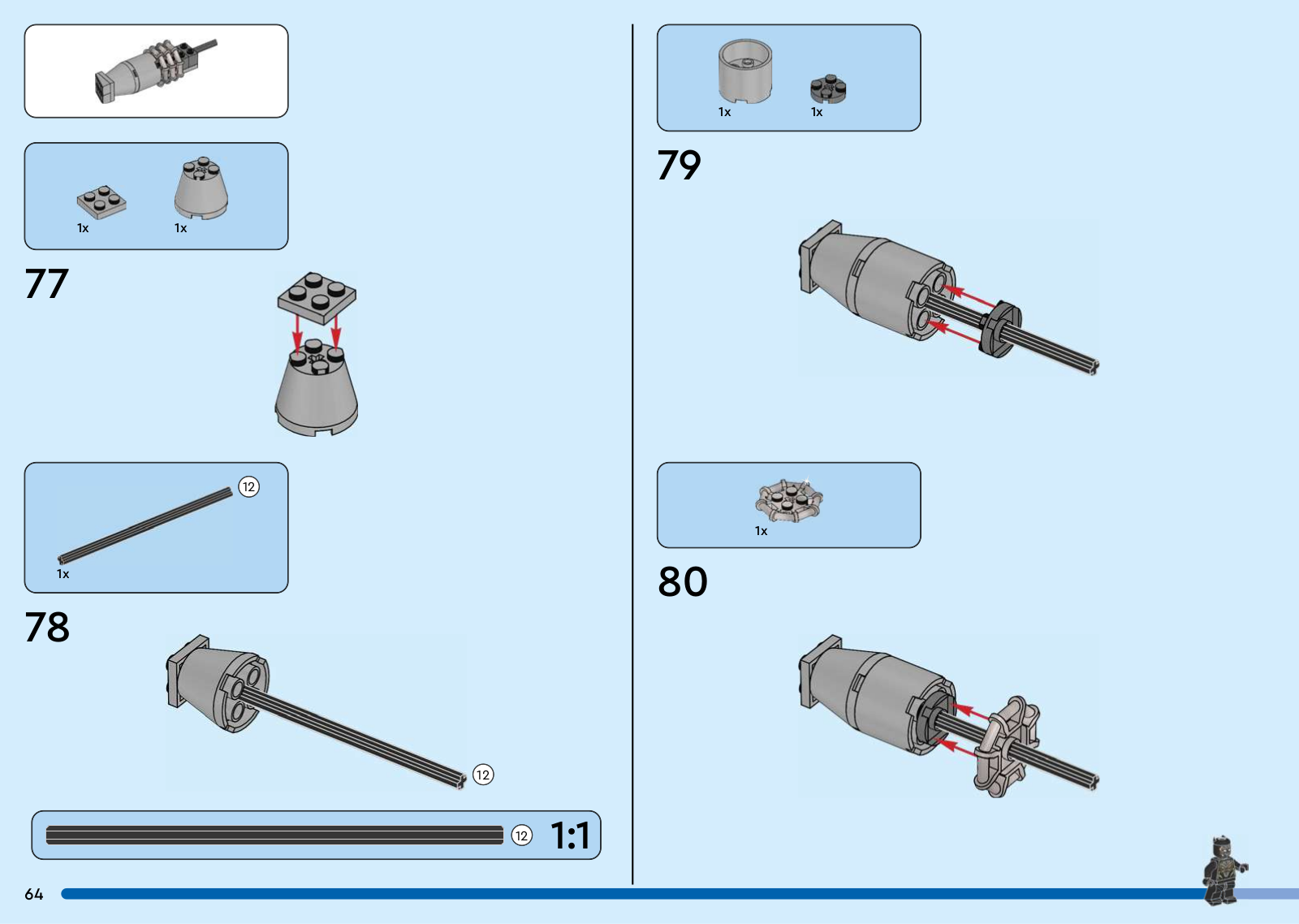 1x 1x

77

12

1x

78

12

12 1:1

64

1x 1x

79

1x

80