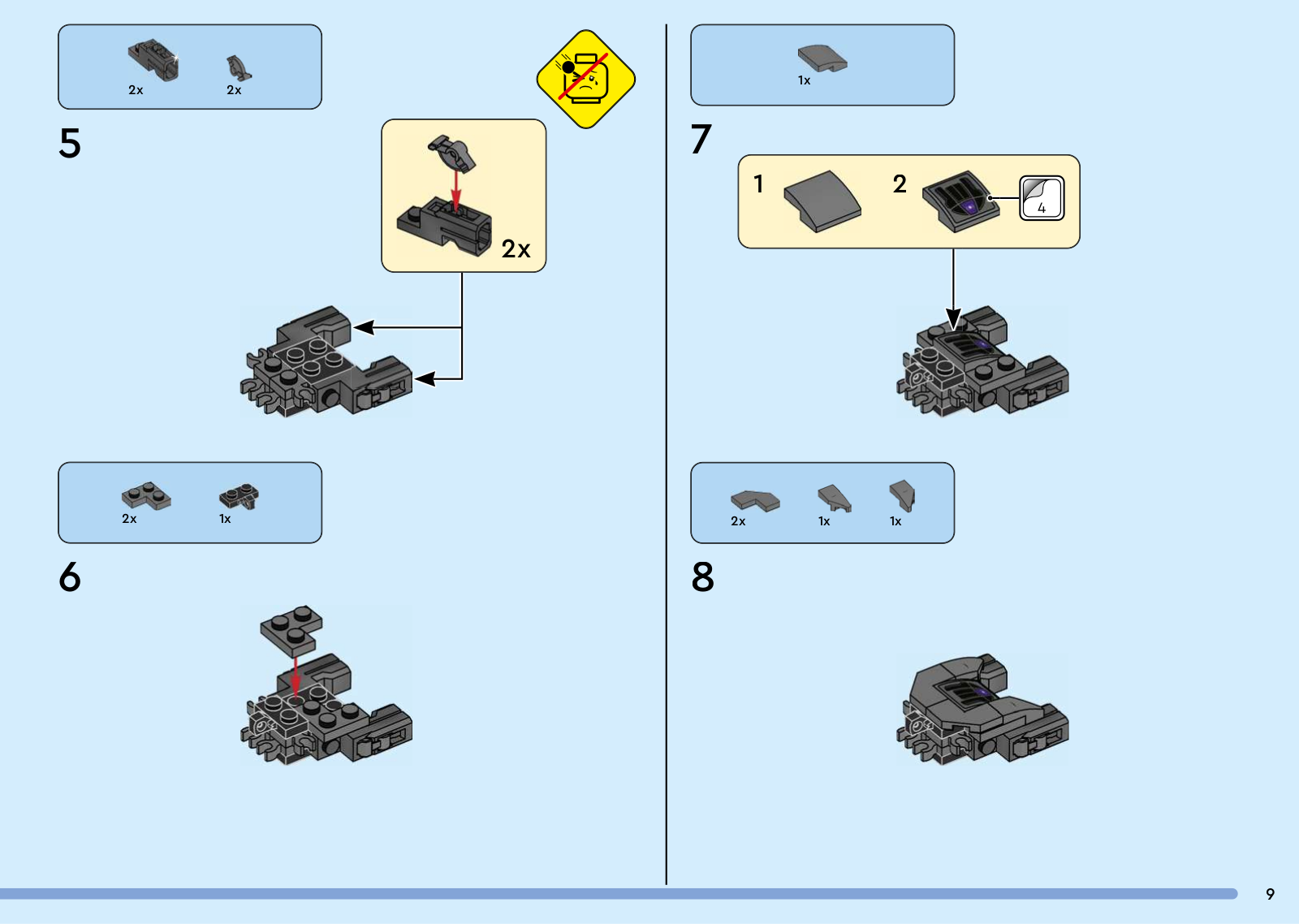 2x 2x

5

2x

2x 1x

6

1x

7

1 2

4

2x 1x 1x

8

9