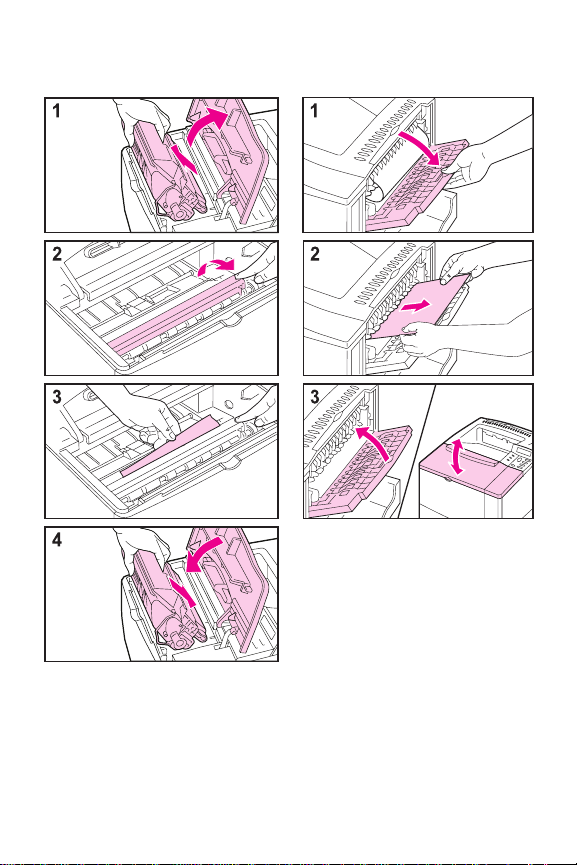 1

2

3

4

1

2

3