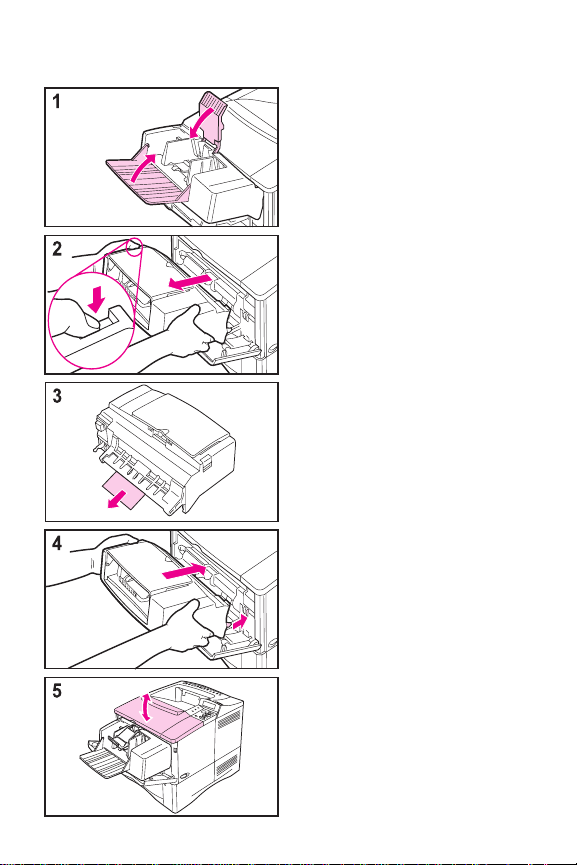 1

2

3

4

5