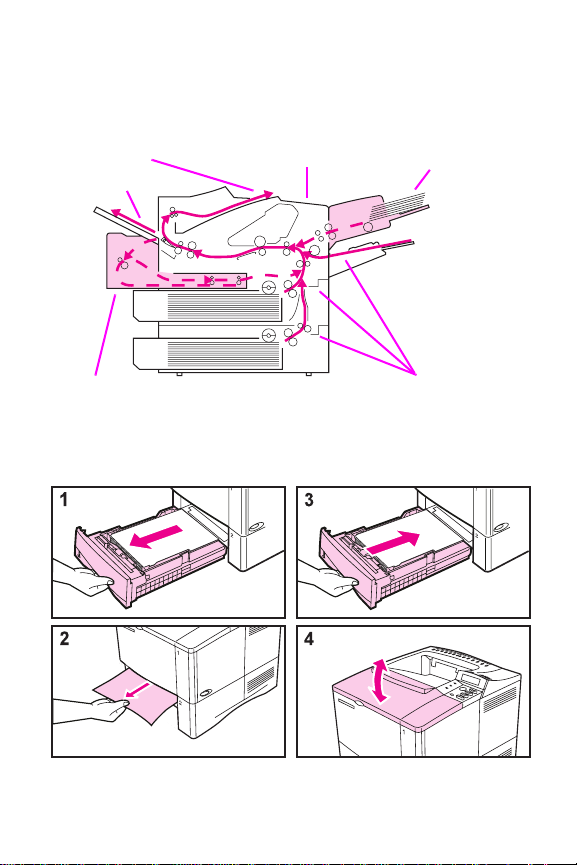 1

3

2

4