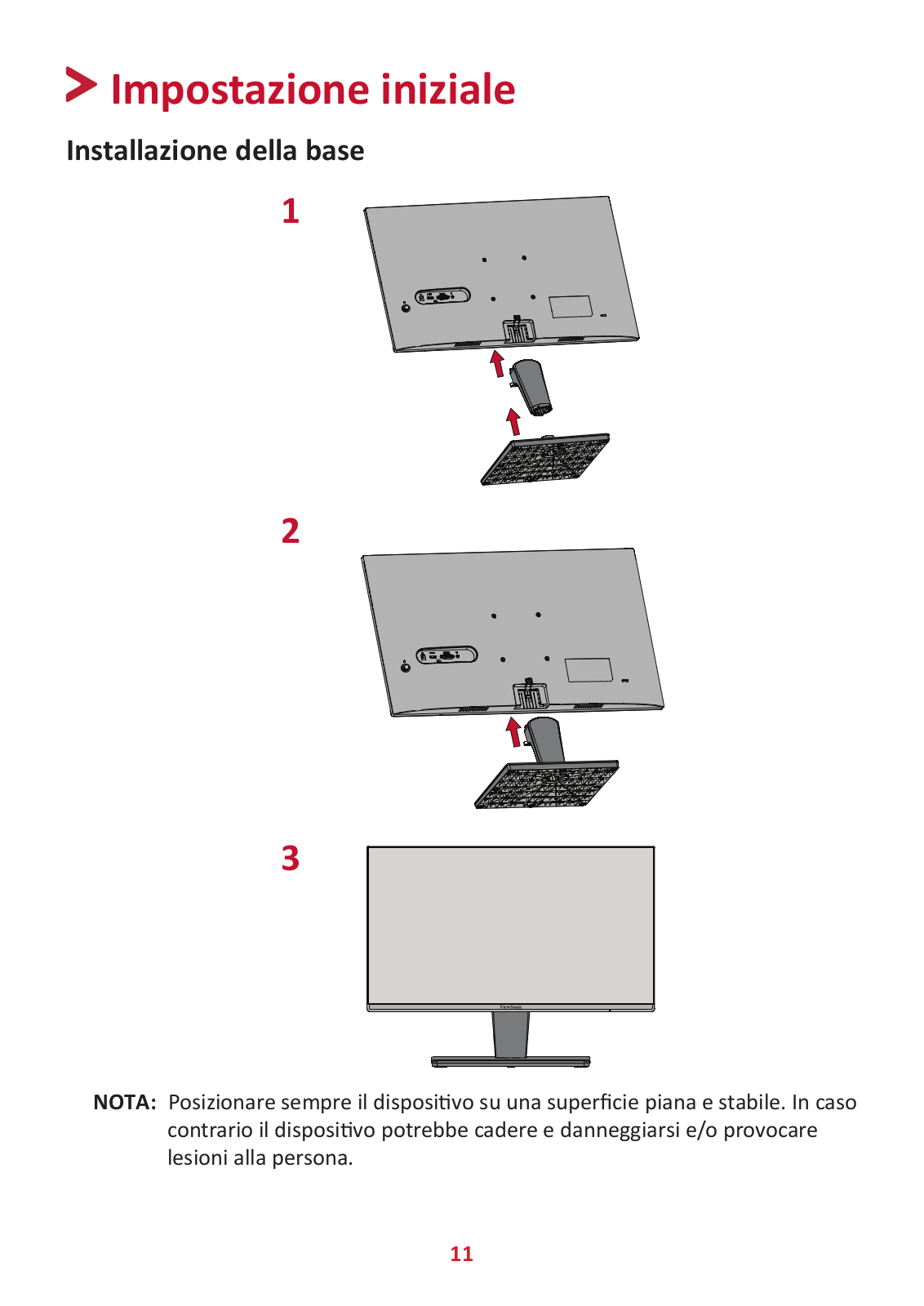 Impostazione iniziale

Installazione della base

1

2

3

ViewSonic

NOTA: Posizionare sempre il dispositivo su una superficie piana e stabile. In caso contrario il dispositivo potrebbe cadere e danneggiarsi e/o provocare lesioni alla persona.

11