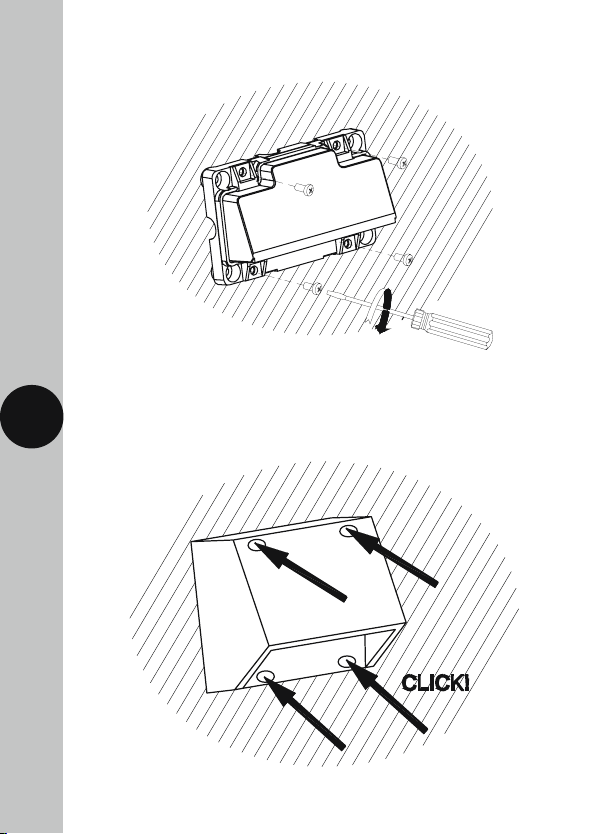 CLICK!