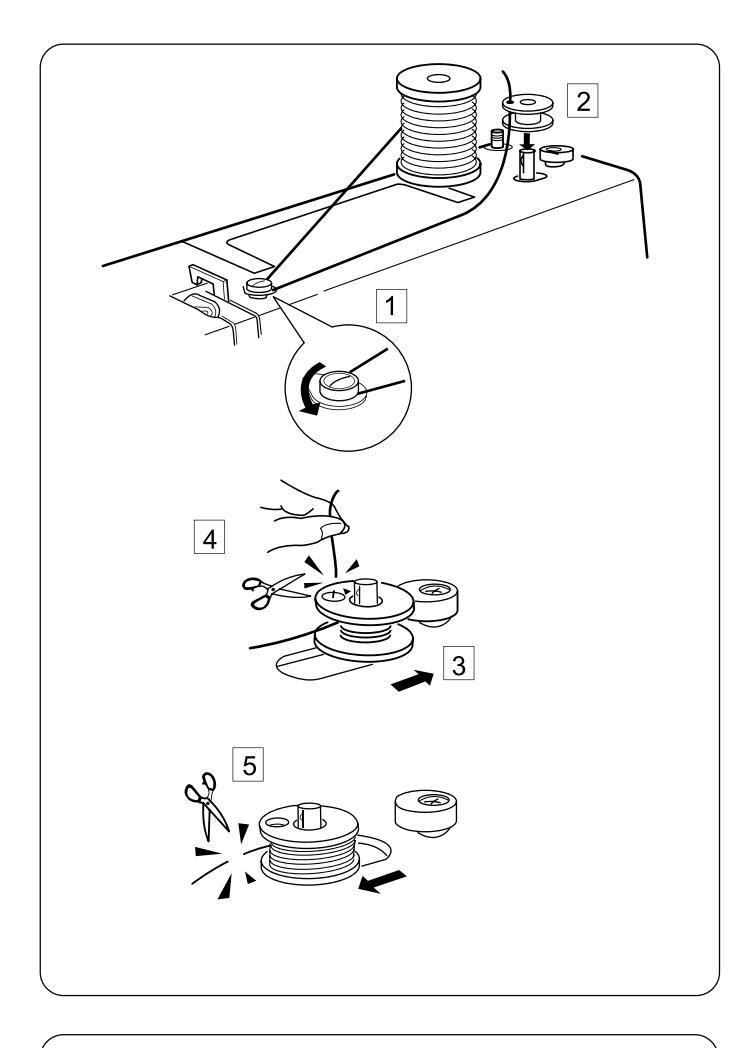 2

1

4

3

5