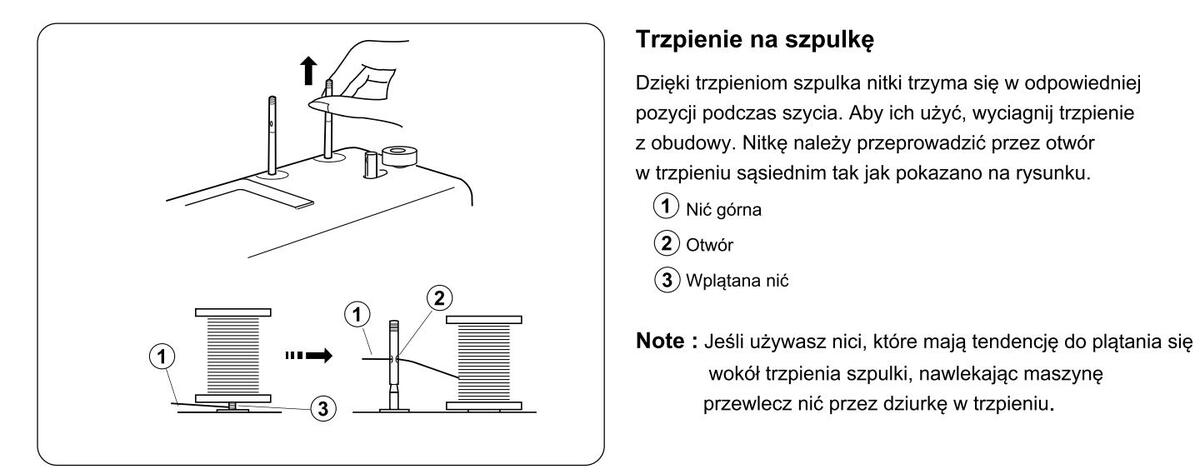 1

3

1

2

Trzpienie na szpulkę

Dzięki trzpieniom szpulka nitki trzyma się w odpowiedniej pozycji podczas szycia. Aby ich użyć, wyciagnij trzpienie z obudowy. Nitkę należy przeprowadzić przez otwór w trzpieniu sąsiednim tak jak pokazano na rysunku.

1 Nić górna

2 Otwór

3 Wplątana nić

Note : Jeśli używasz nici, które mają tendencję do plątania się wokół trzpienia szpulki, nawlekając maszynę przewlecz nić przez dziurkę w trzpieniu.