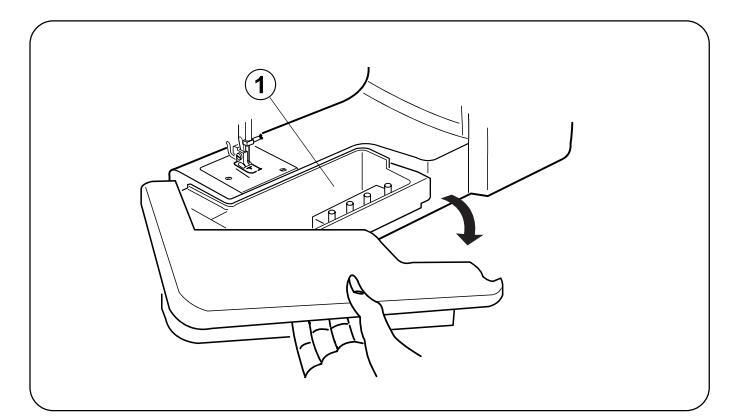 1