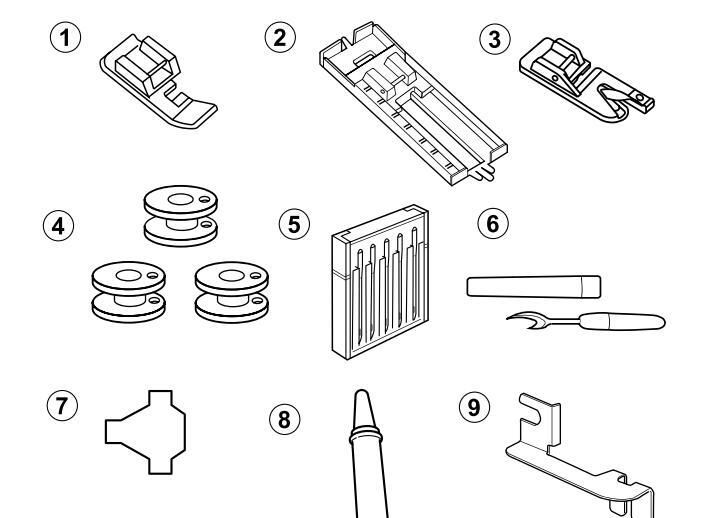 1
2
3
4
5
6
7
8
9