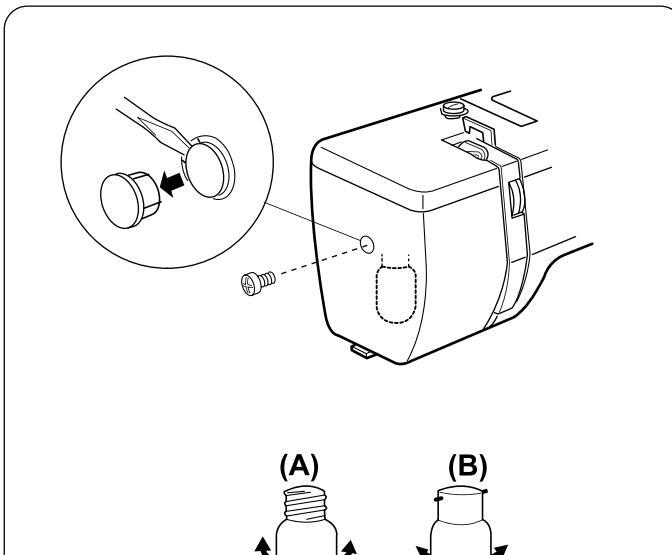 (A)

(B)