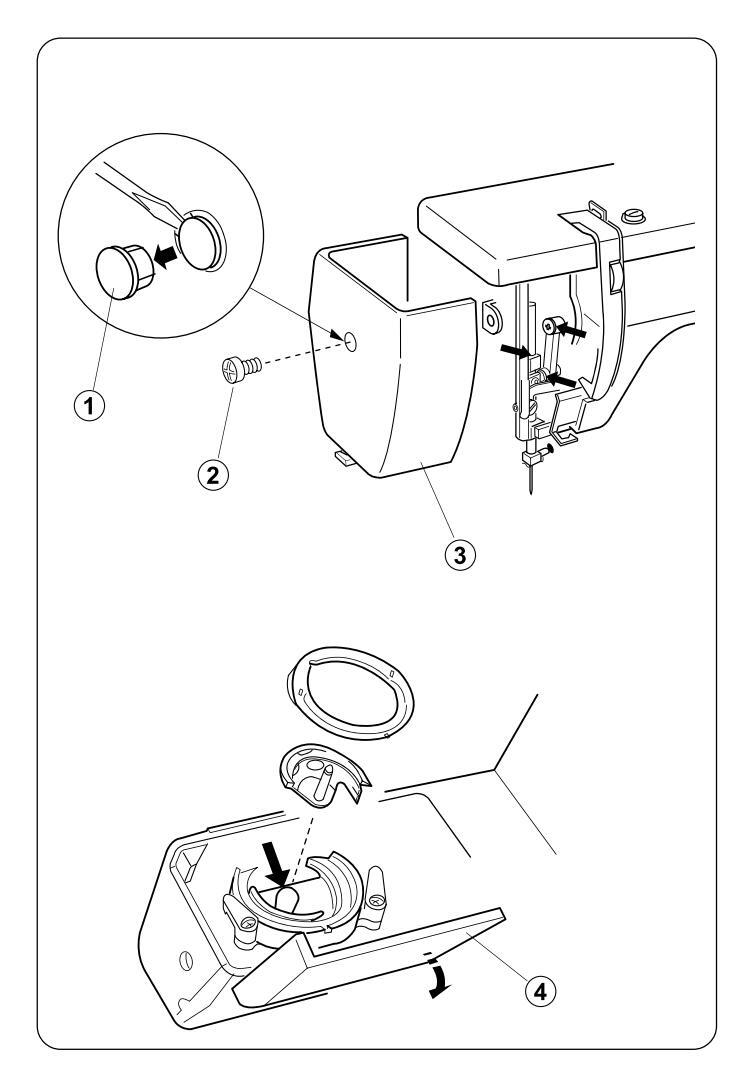 ①
②
③
④