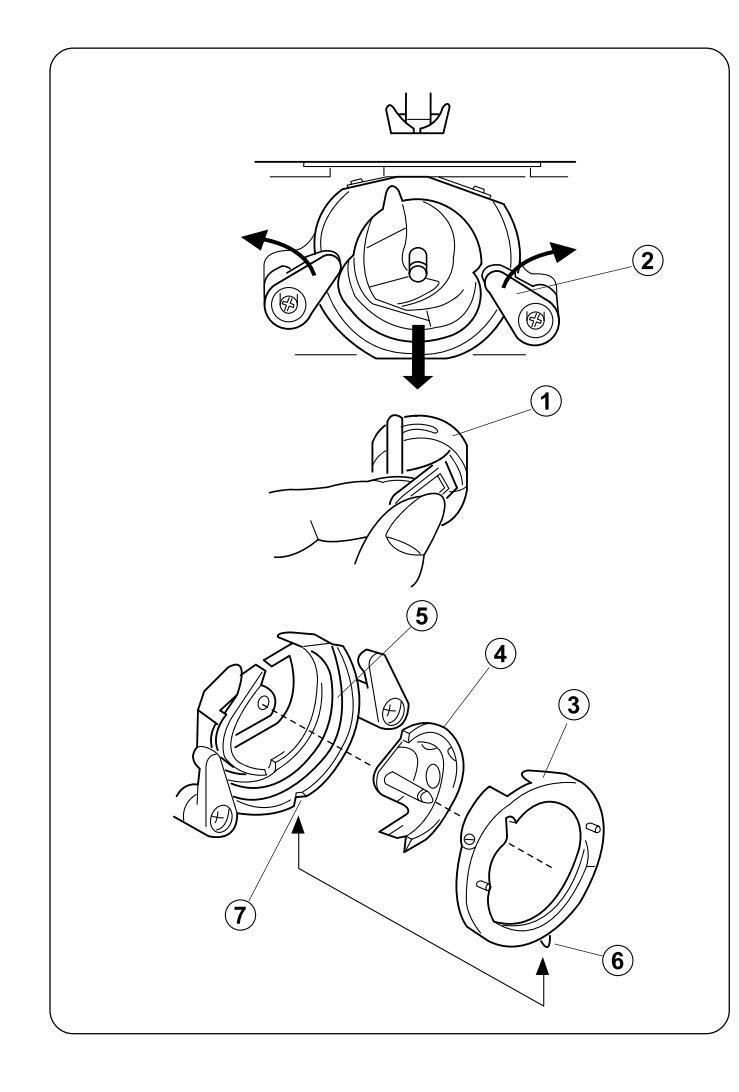 2
1
5
4
3
7
6