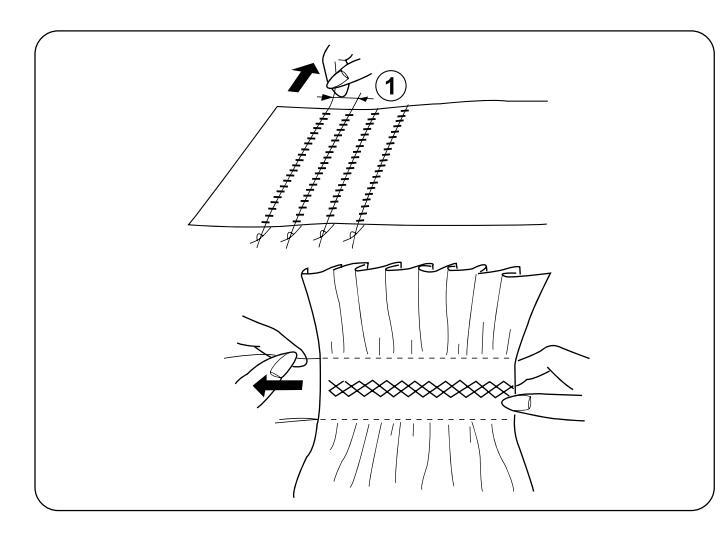 1