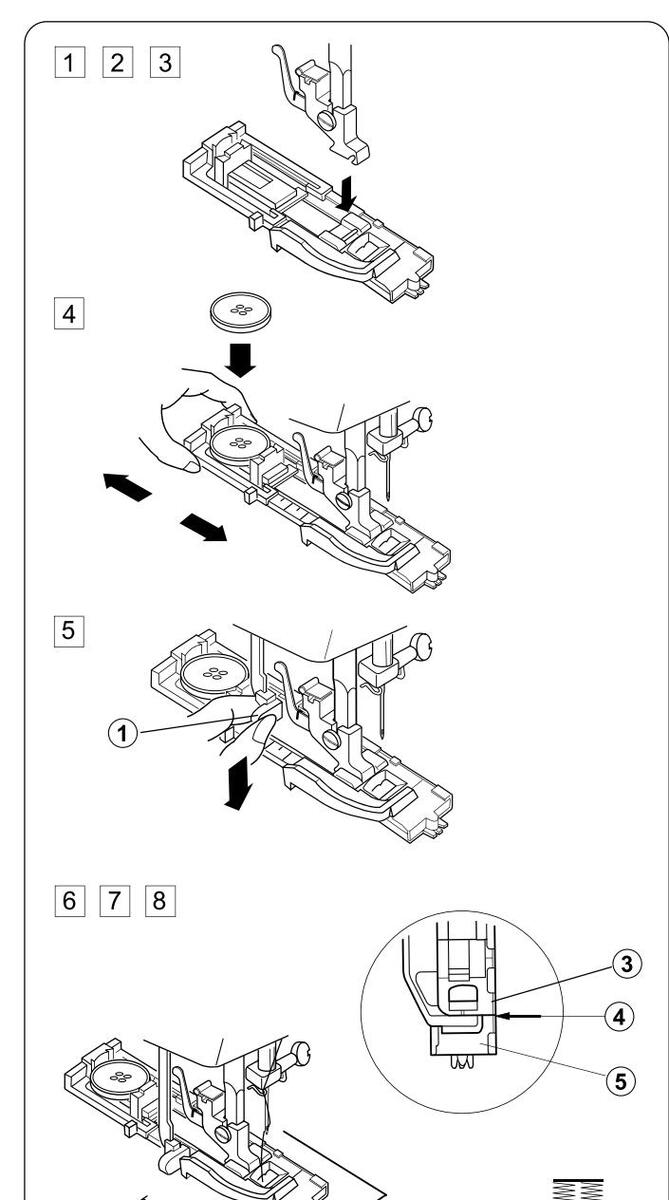 1 2 3

4

5

1

6 7 8

3

4

5