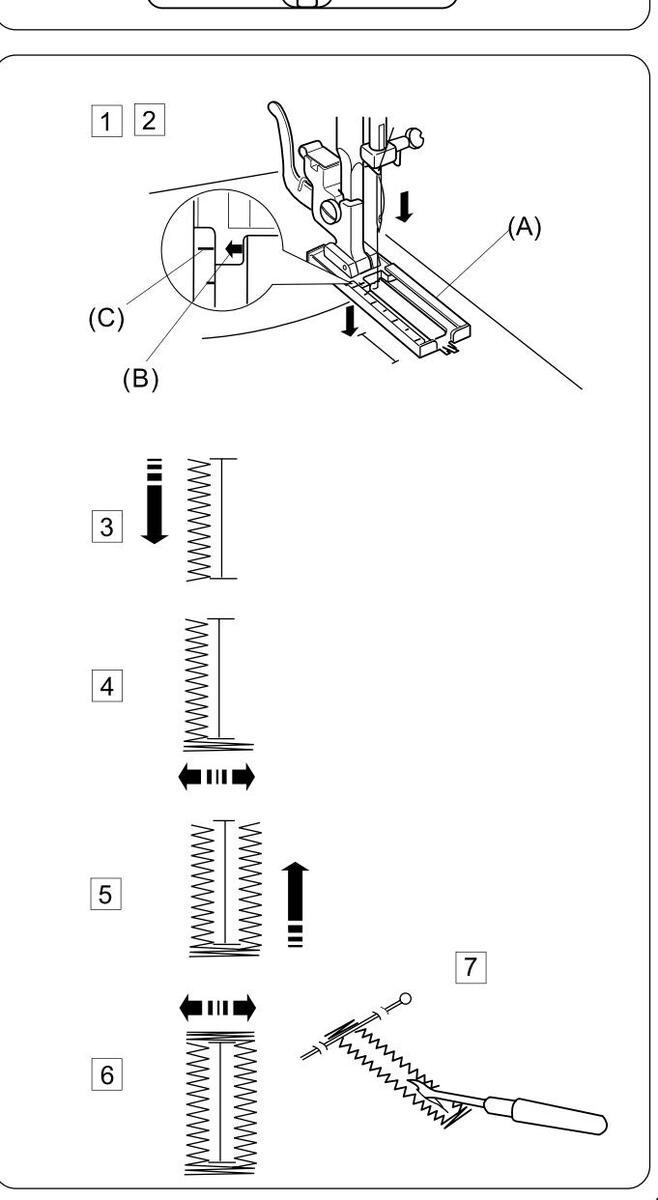 1 2

(A)

(C)

(B)

3

4

5

6

7