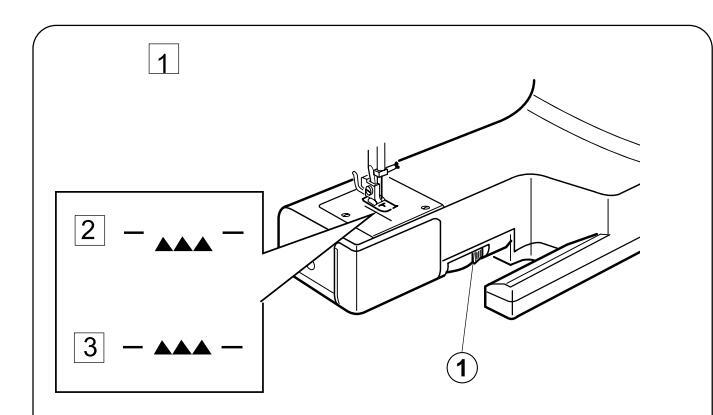 1

2

3

1