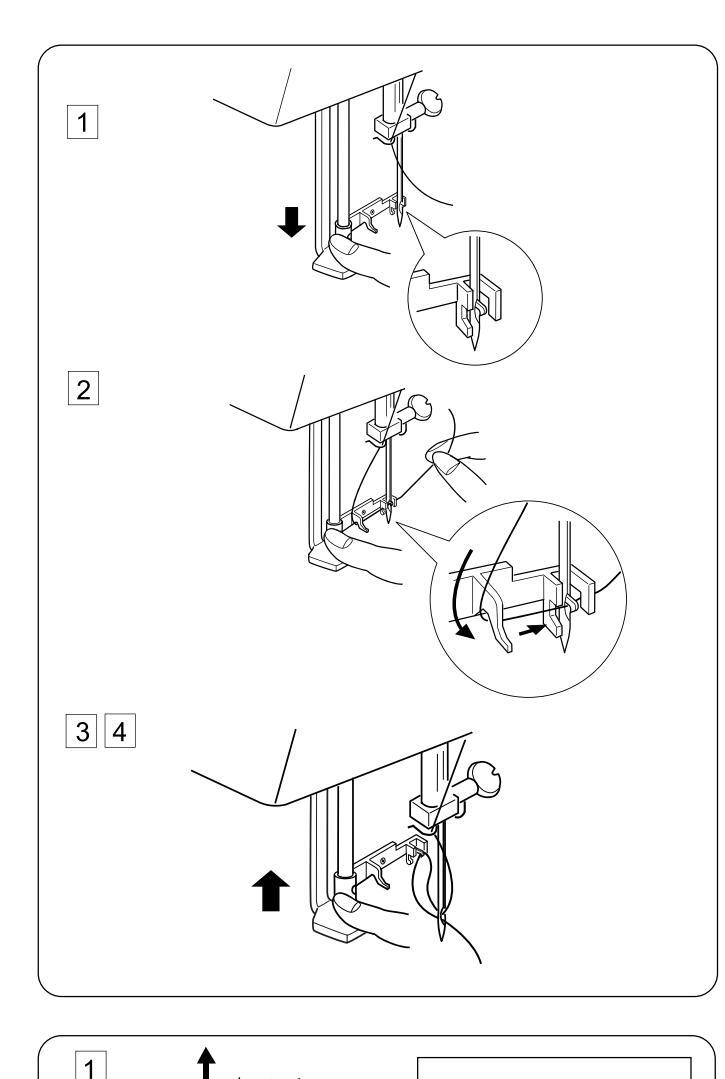 1

2

3 4

1