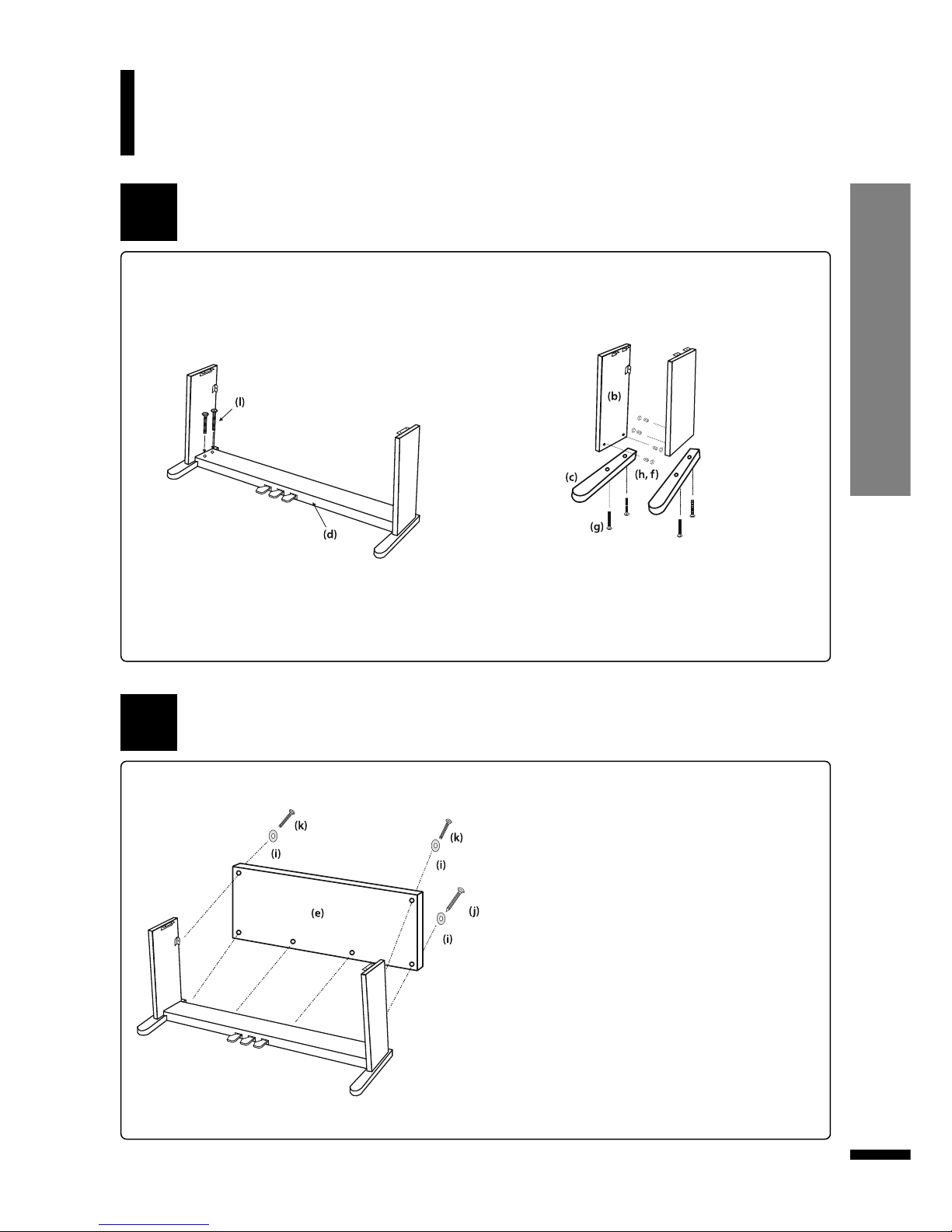 (l)

(d)

(b)

(c)

(h, f)

(g)

(k)

(i)

(k)

(i)

(e)

(j)

(i)