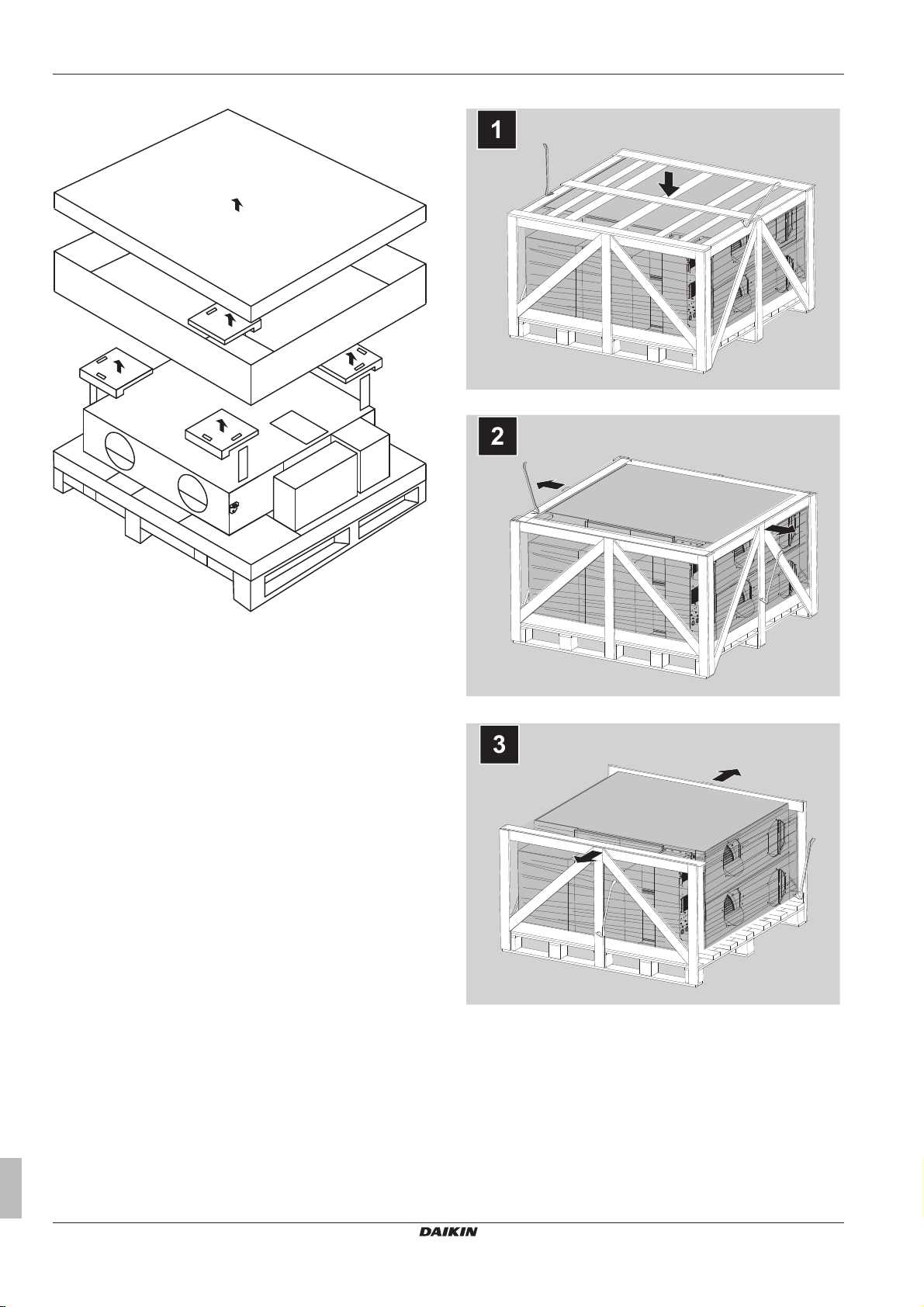 1

2

3

DAIKIN