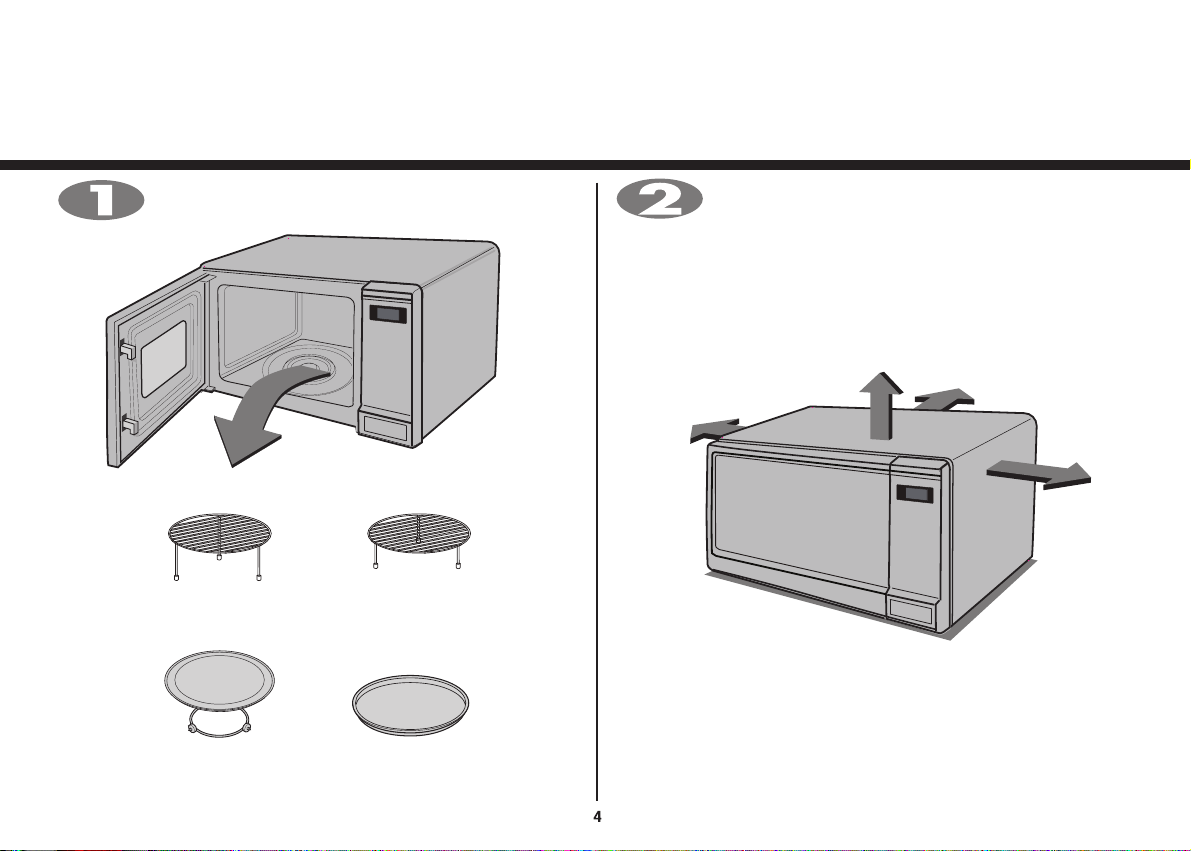 1

2

4